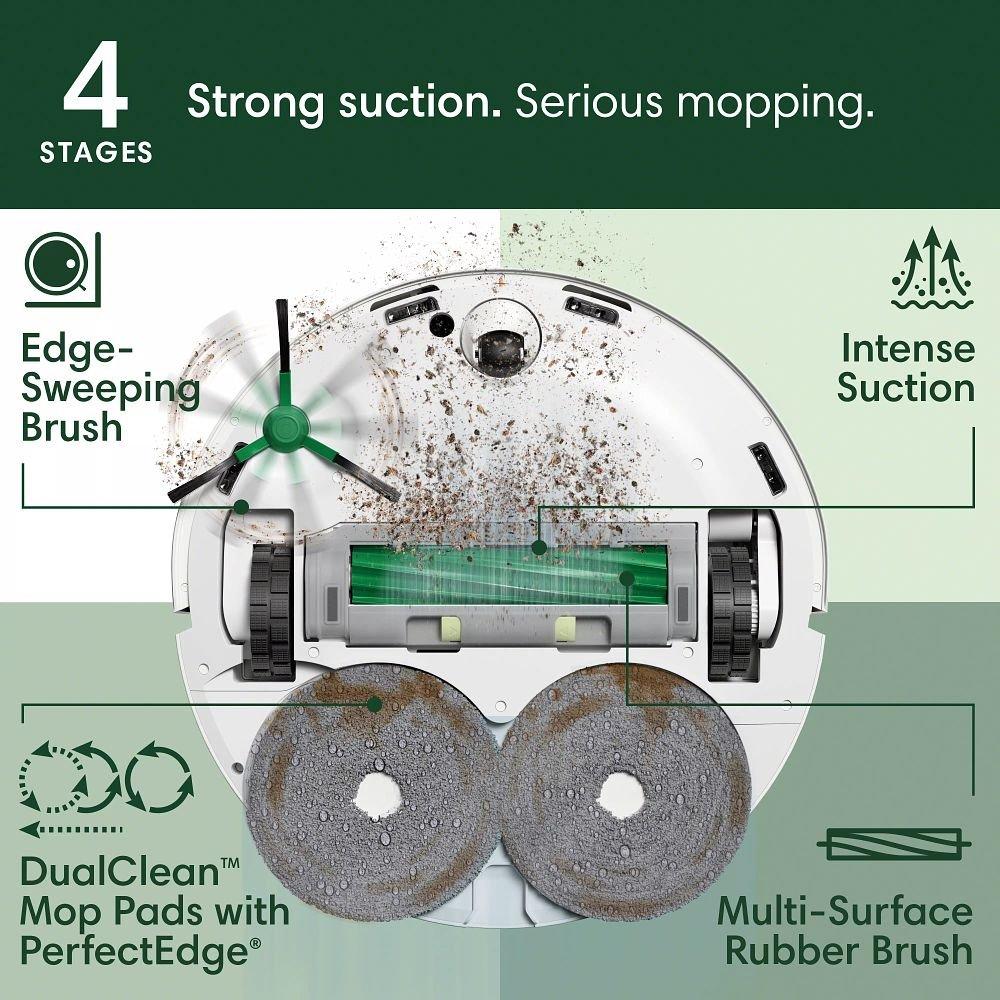 4
STAGES

Strong suction. Serious mopping.

Edge-Sweeping Brush

Intense Suction

DualClean™ Mop Pads with PerfectEdge®

Multi-Surface Rubber Brush