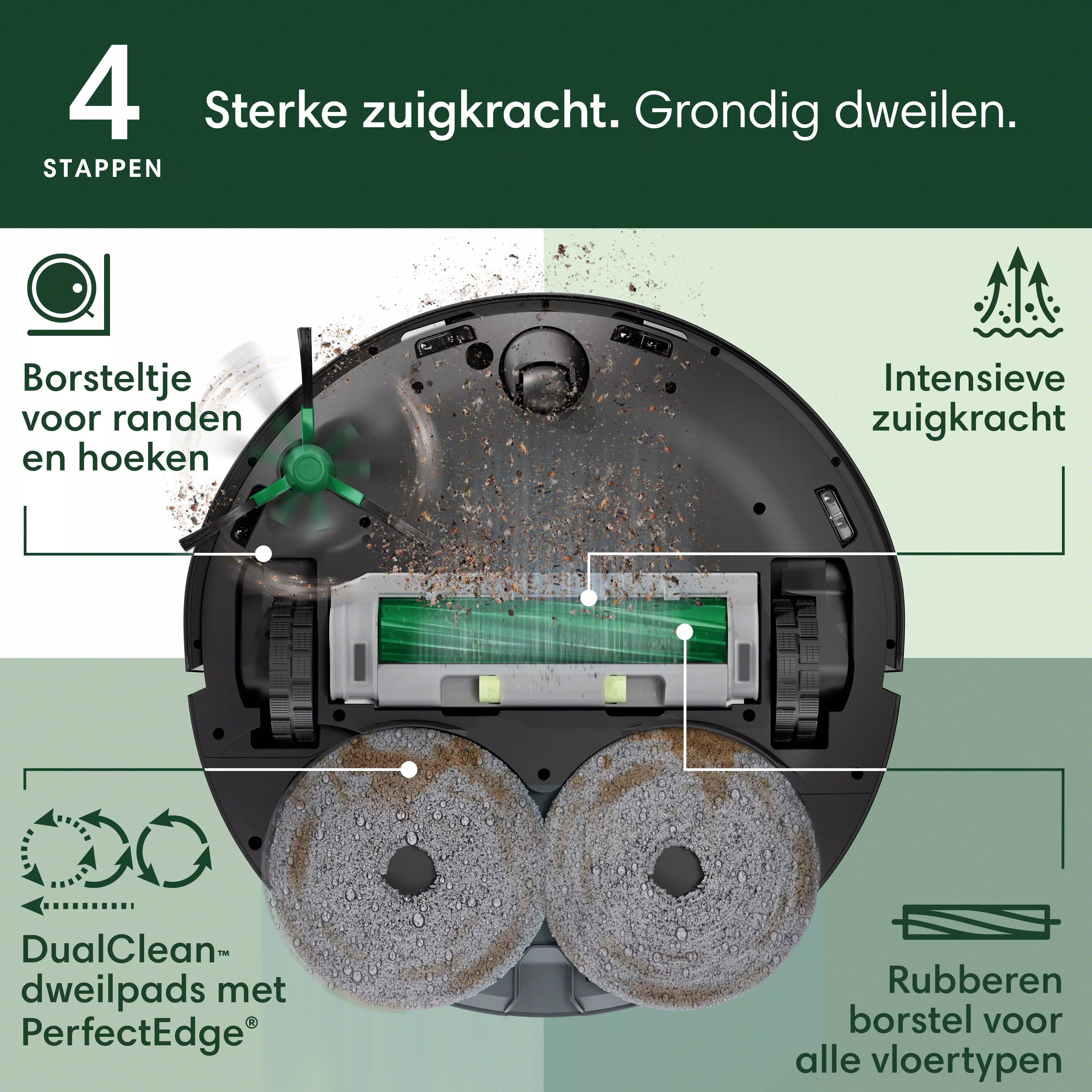 4
STAPPEN

Sterke zuigkracht. Grondig dweilen.

Borsteltje voor randen en hoeken

Intensieve zuigkracht

DualClean™ dweilpads met PerfectEdge®

Rubberen borstel voor alle vloertypen