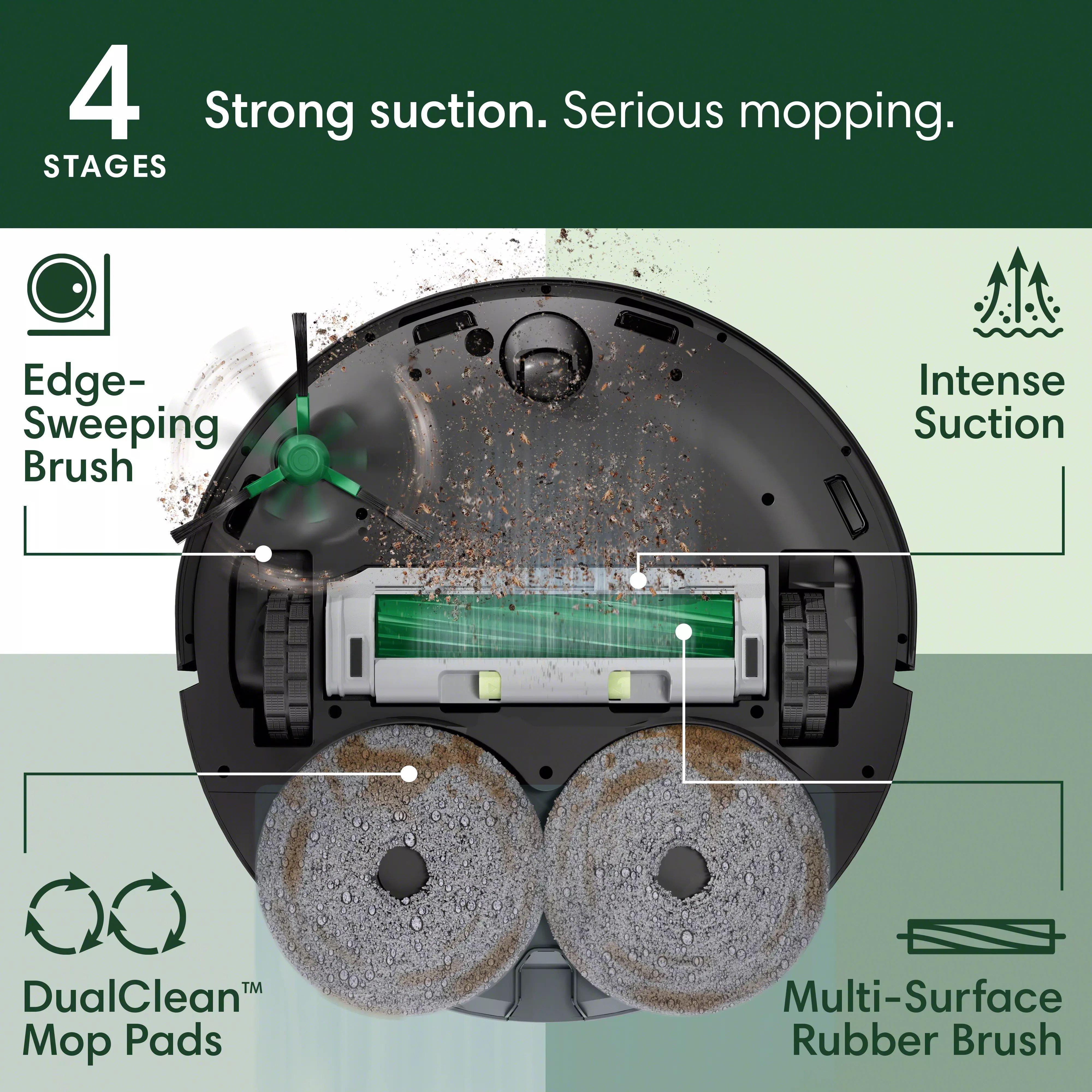 4 STAGES

Strong suction. Serious mopping.

Edge-Sweeping Brush

Intense Suction

DualClean™ Mop Pads

Multi-Surface Rubber Brush