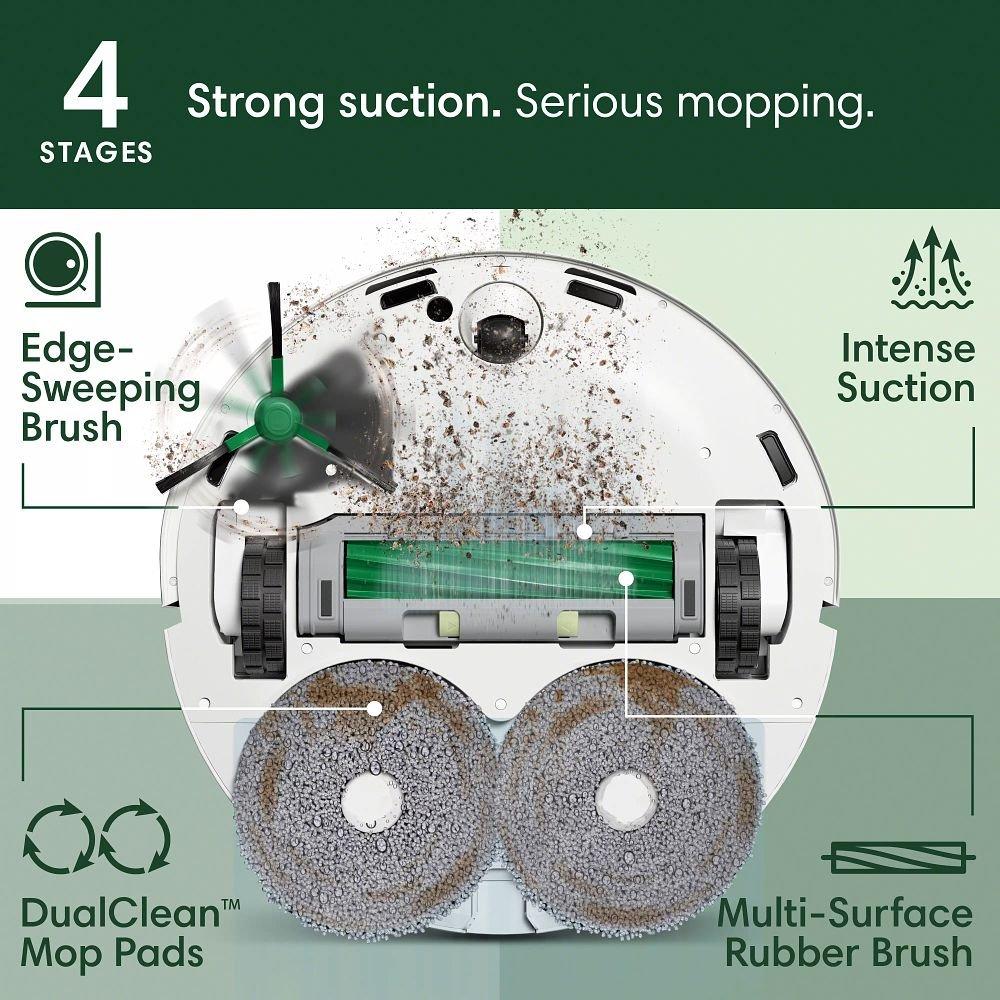 4
STAGES

Strong suction. Serious mopping.

Edge-Sweeping Brush

Intense Suction

DualClean™ Mop Pads

Multi-Surface Rubber Brush