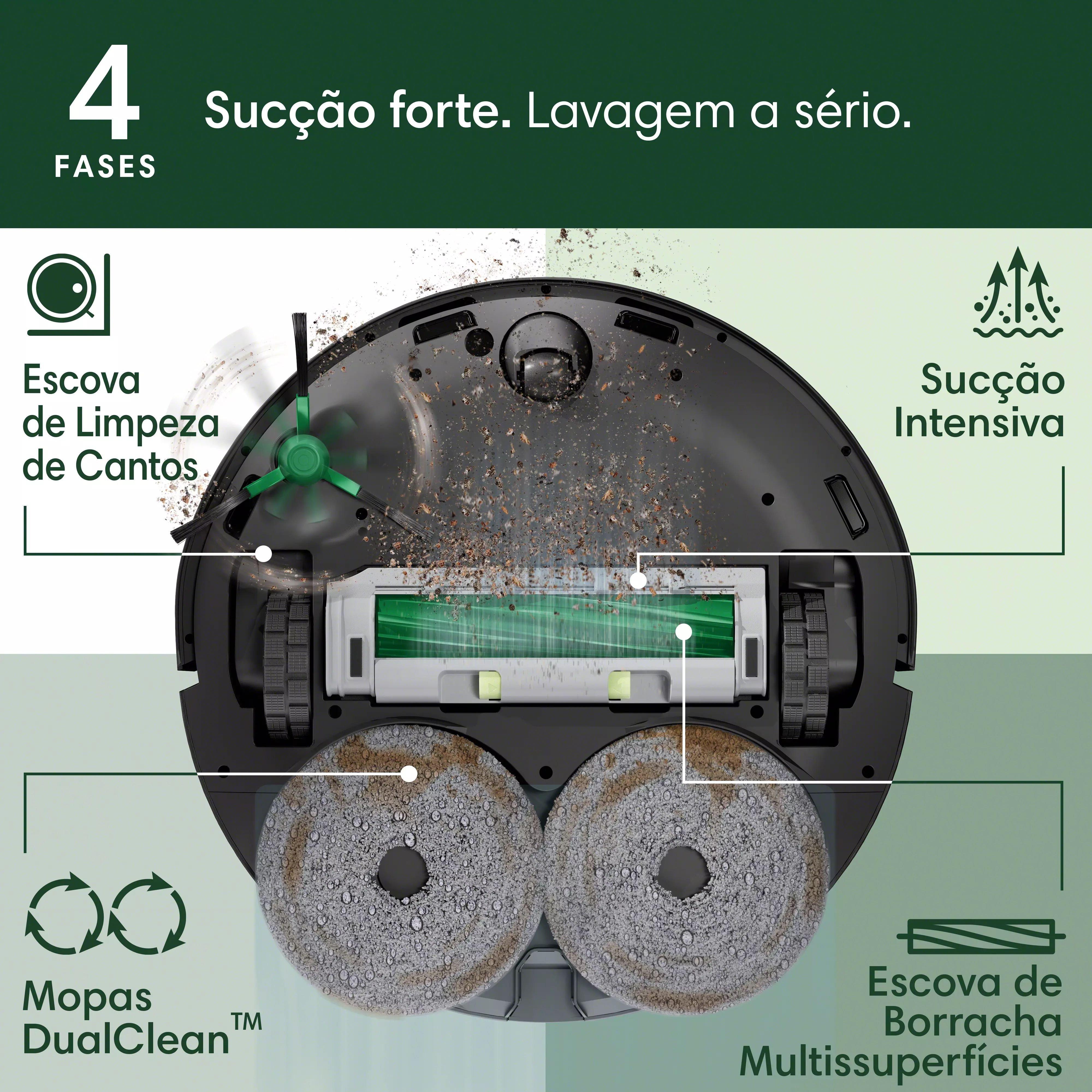 4
FASES

Sucção forte. Lavagem a sério.

Escova de Limpeza de Cantos

Sucção Intensiva

Mopas DualClean™

Escova de Borracha Multissuperfícies