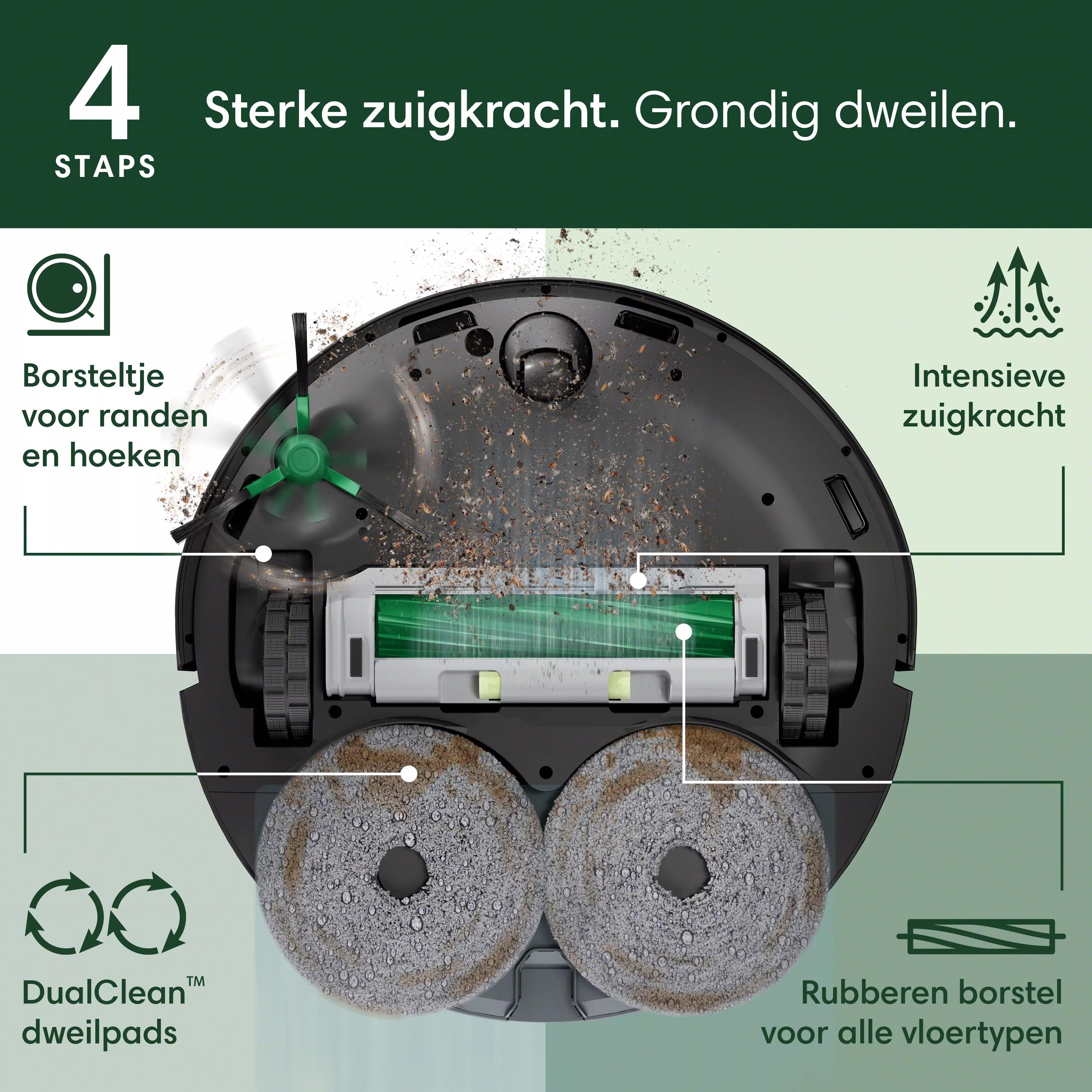 4
STAPS

Sterke zuigkracht. Grondig dweilen.

Borsteltje voor randen en hoeken

Intensieve zuigkracht

DualClean™ dweilpads

Rubberen borstel voor alle vloertypen