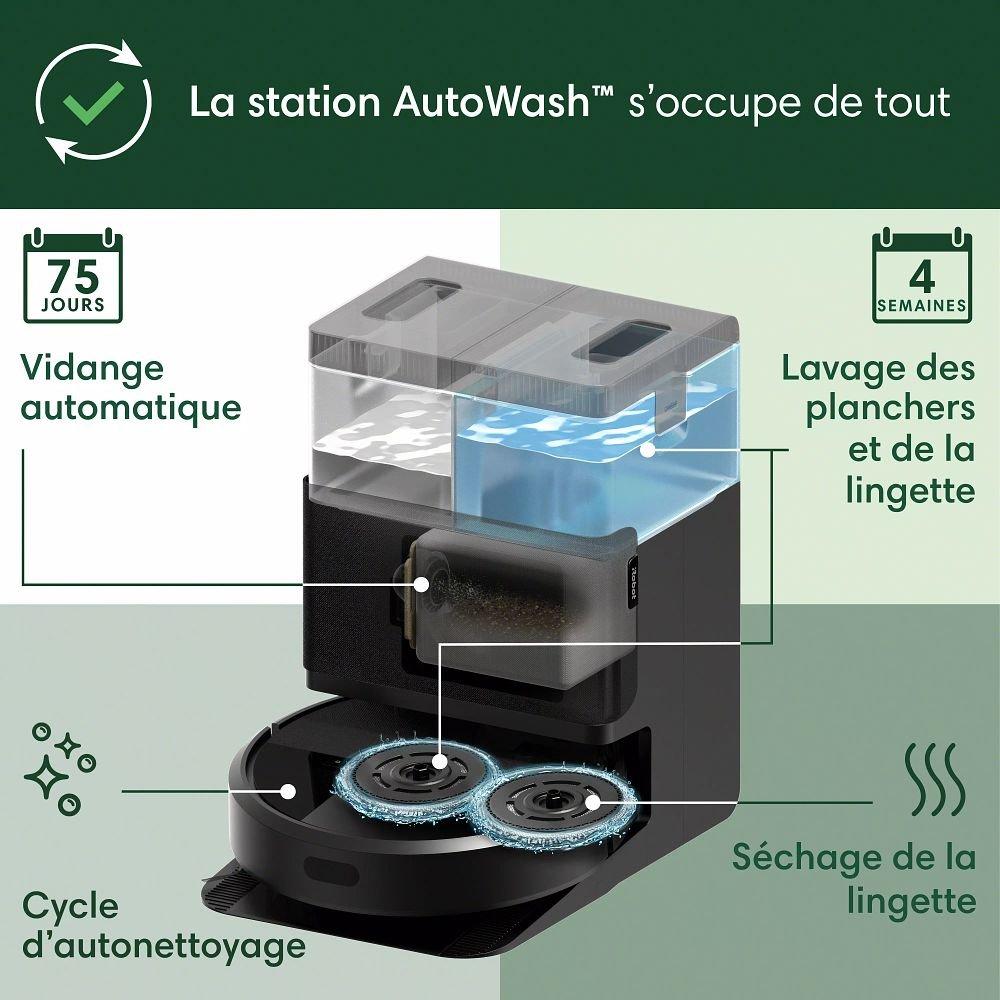 La station AutoWash™ s'occupe de tout

75
JOURS

Vidange automatique

4
SEMAINES

Lavage des planchers et de la lingette

iRobot

Cycle d'autonettoyage

Séchage de la lingette