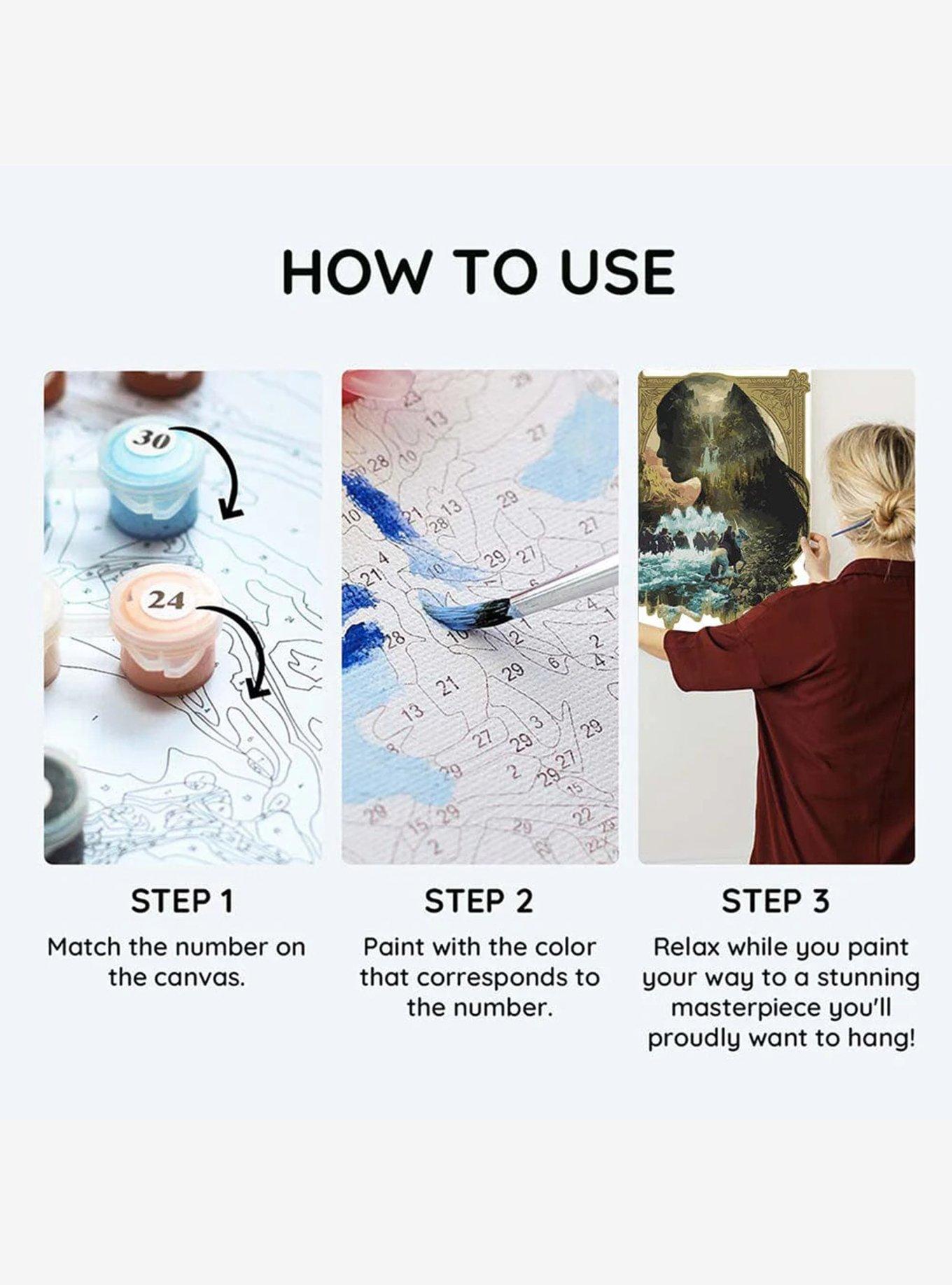 HOW TO USE

30

24

STEP 1

Match the number on the canvas.

STEP 2

Paint with the color that corresponds to the number.

STEP 3

Relax while you paint your way to a stunning masterpiece you'll proudly want to hang!