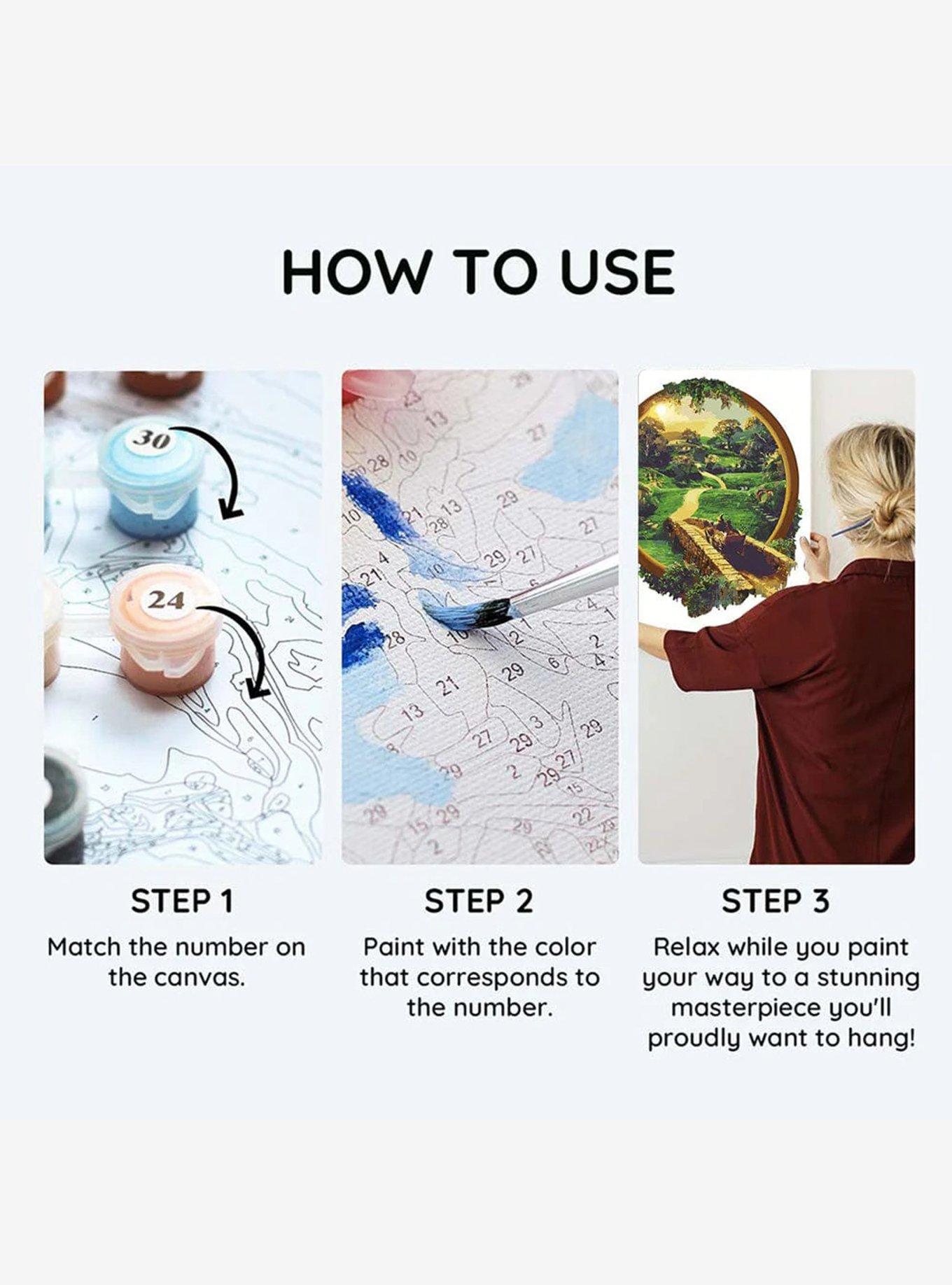 HOW TO USE

30

24

STEP 1

Match the number on the canvas.

STEP 2

Paint with the color that corresponds to the number.

STEP 3

Relax while you paint your way to a stunning masterpiece you'll proudly want to hang!