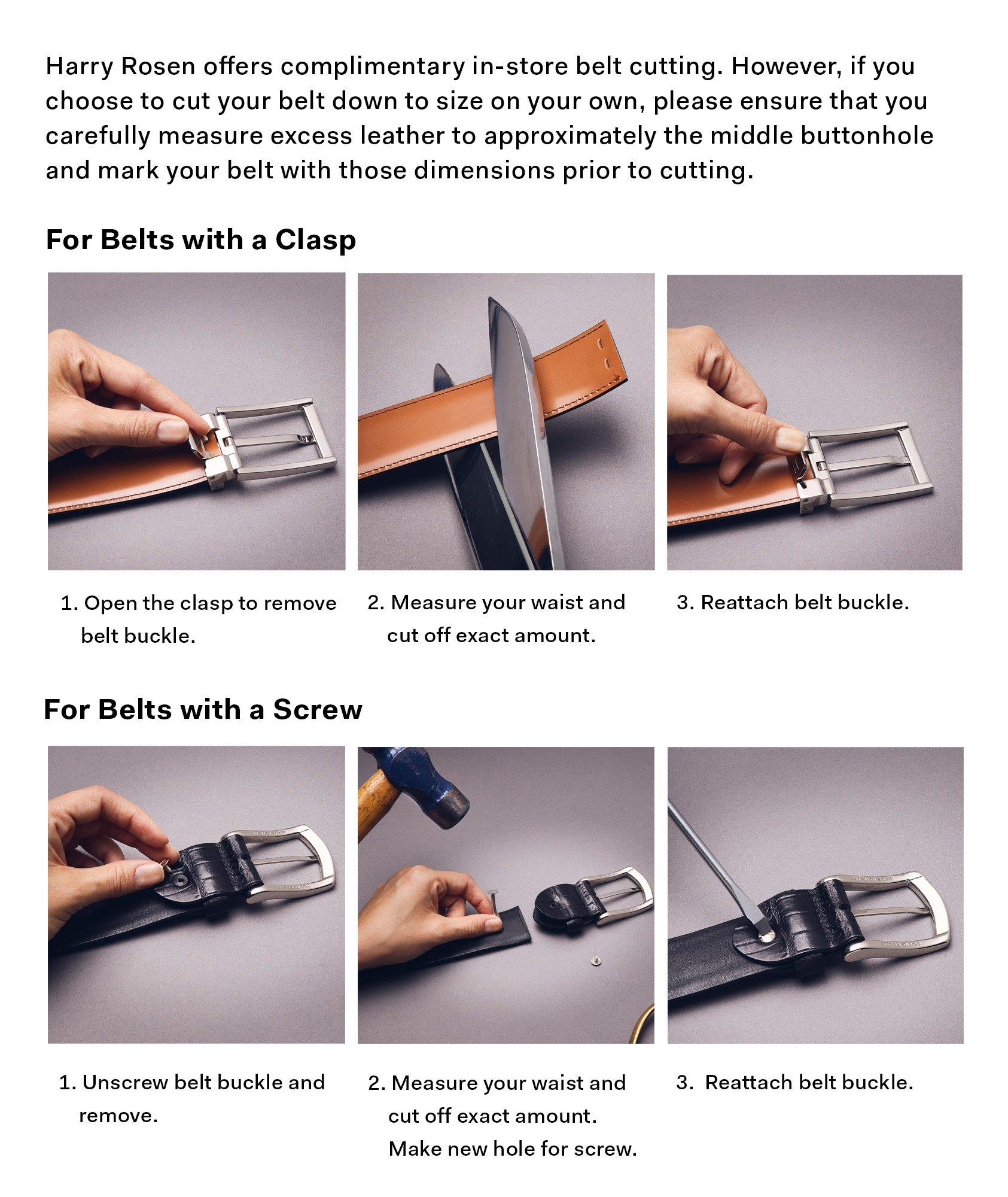 Harry Rosen offers complimentary in-store belt cutting. However, if you choose to cut your belt down to size on your own, please ensure that you carefully measure excess leather to approximately the middle buttonhole and mark your belt with those dimensions prior to cutting.

For Belts with a Clasp

1. Open the clasp to remove belt buckle.

2. Measure your waist and cut off exact amount.

3. Reattach belt buckle.

For Belts with a Screw

1. Unscrew belt buckle and remove.

2. Measure your waist and cut off exact amount. Make new hole for screw.

3. Reattach belt buckle.