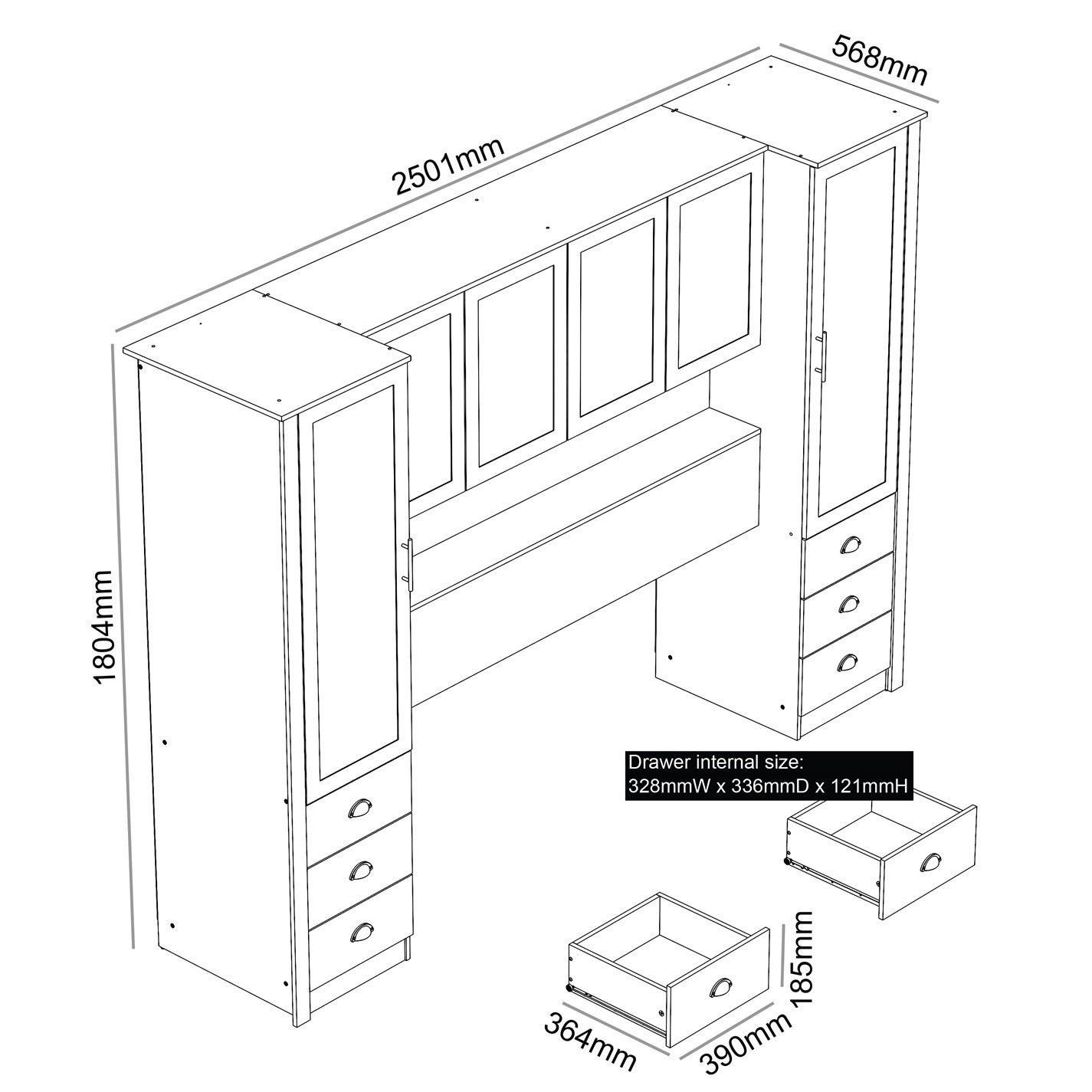 568mm

2501mm

1804mm

Drawer internal size:
328mmW x 336mmD x 121mmH

185mm

364mm

390mm