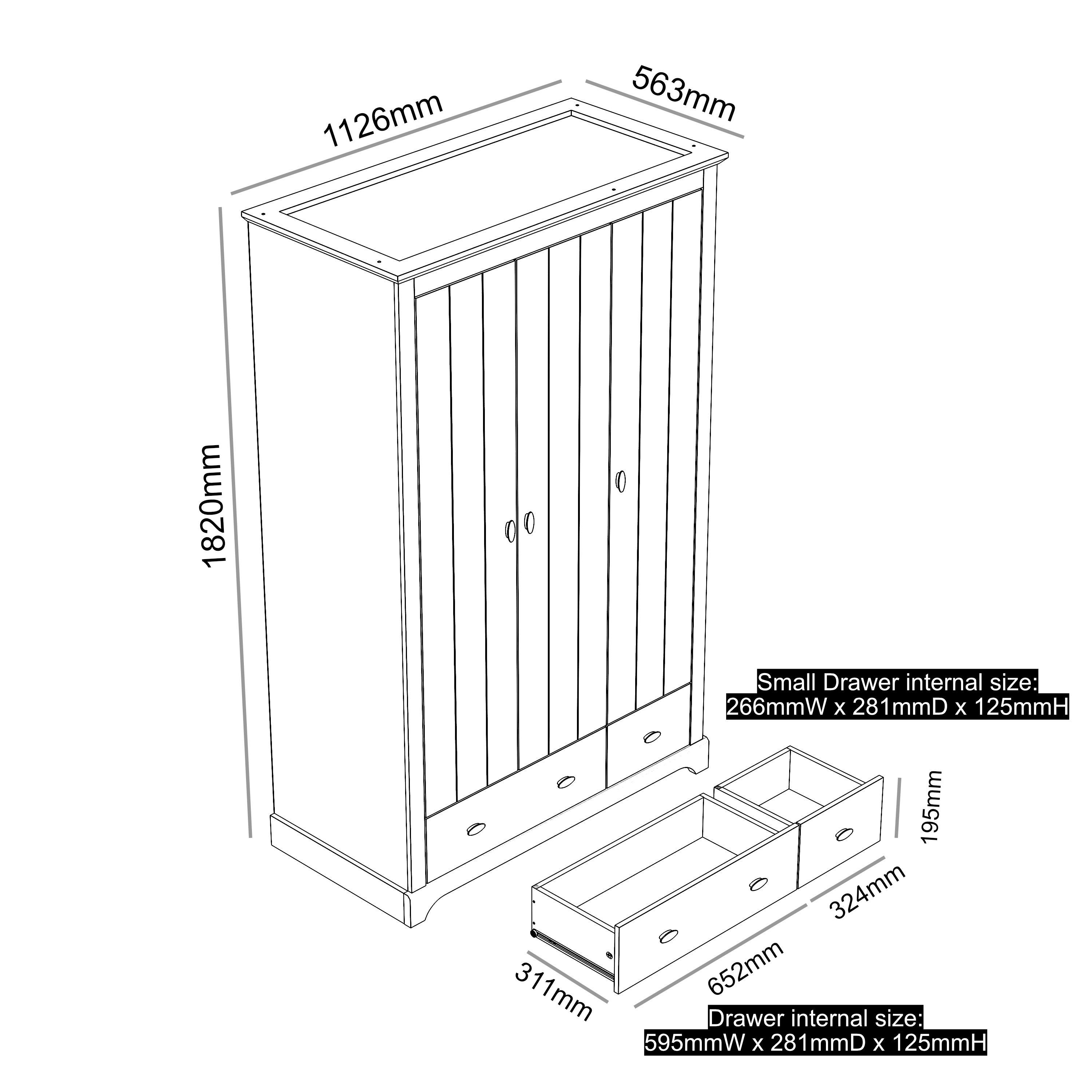 1126mm

563mm

1820mm

Small Drawer internal size:
266mmW x 281mmD x 125mmH

195mm

324mm

652mm

311mm

Drawer internal size:
595mmW x 281mmD x 125mmH