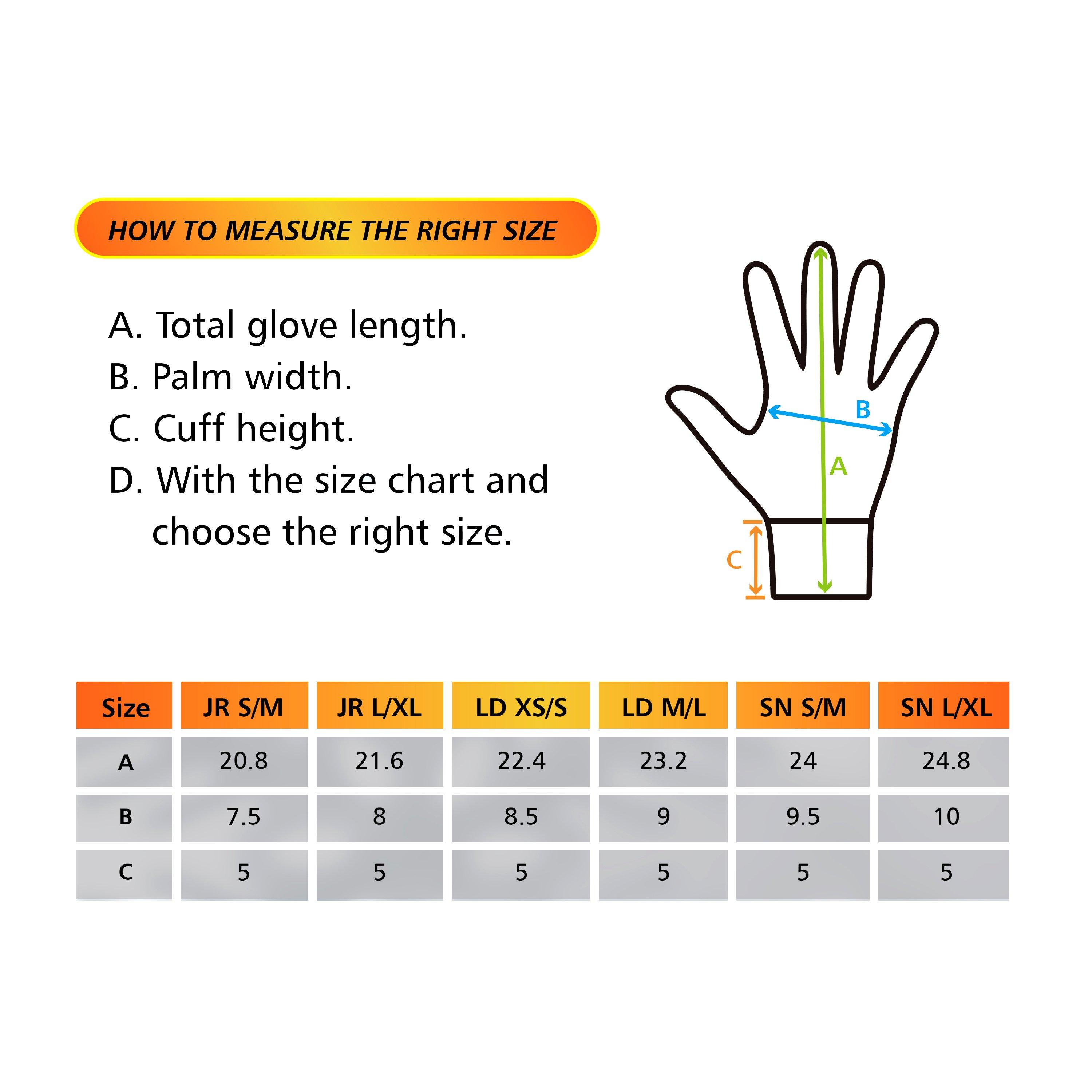 HOW TO MEASURE THE RIGHT SIZE

A. Total glove length.
B. Palm width.
C. Cuff height.
D. With the size chart and choose the right size.

B
A
C

| Size | JR S/M | JR L/XL | LD XS/S | LD M/L | SN S/M | SN L/XL |
|---|---|---|---|---|---|---|
| A | 20.8 | 21.6 | 22.4 | 23.2 | 24 | 24.8 |
| B | 7.5 | 8 | 8.5 | 9 | 9.5 | 10 |
| C | 5 | 5 | 5 | 5 | 5 | 5 |