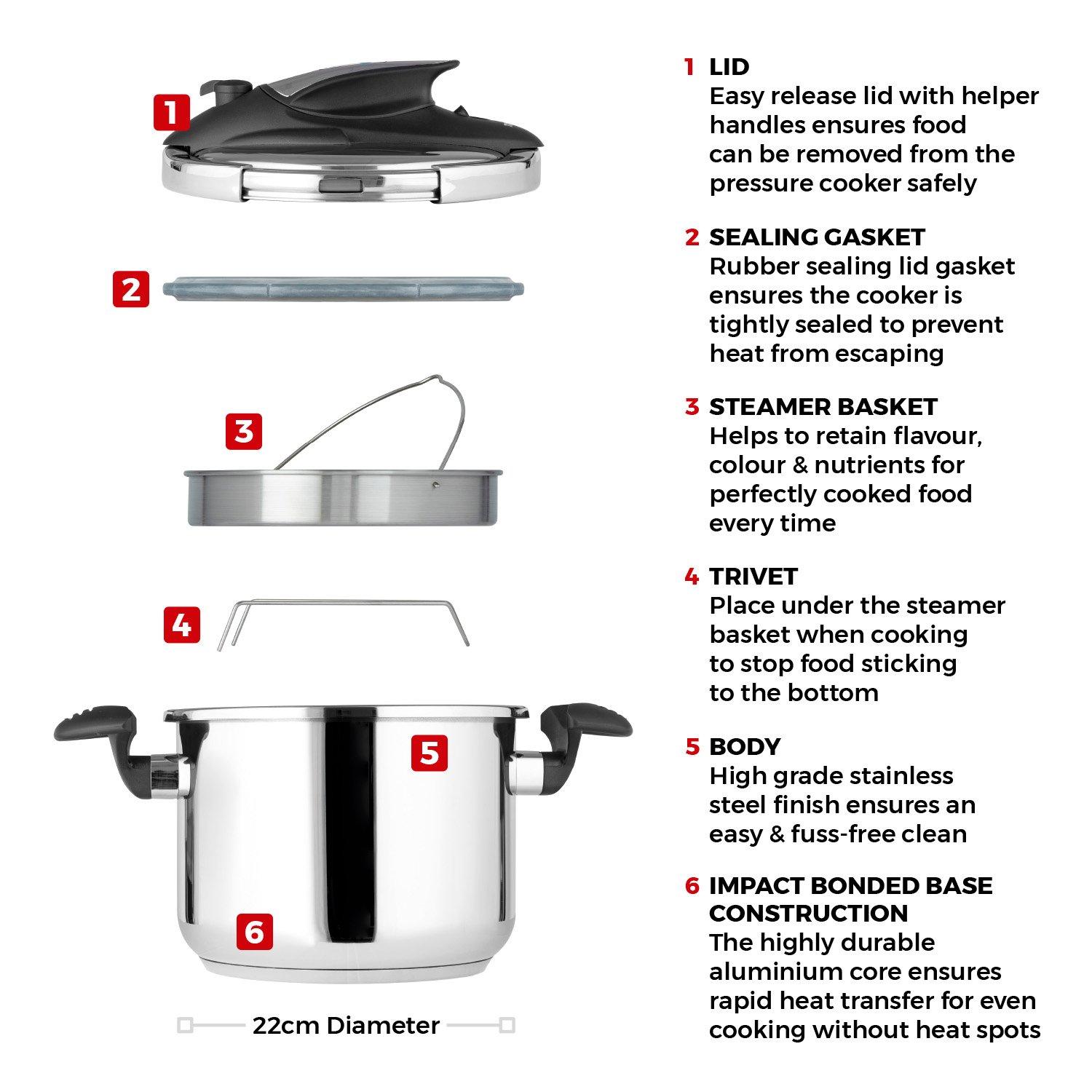 1

2

3

4

5

6

22cm Diameter

1 LID
Easy release lid with helper handles ensures food can be removed from the pressure cooker safely

2 SEALING GASKET
Rubber sealing lid gasket ensures the cooker is tightly sealed to prevent heat from escaping

3 STEAMER BASKET
Helps to retain flavour, colour & nutrients for perfectly cooked food every time

4 TRIVET
Place under the steamer basket when cooking to stop food sticking to the bottom

5 BODY
High grade stainless steel finish ensures an easy & fuss-free clean

6 IMPACT BONDED BASE CONSTRUCTION
The highly durable aluminium core ensures rapid heat transfer for even cooking without heat spots