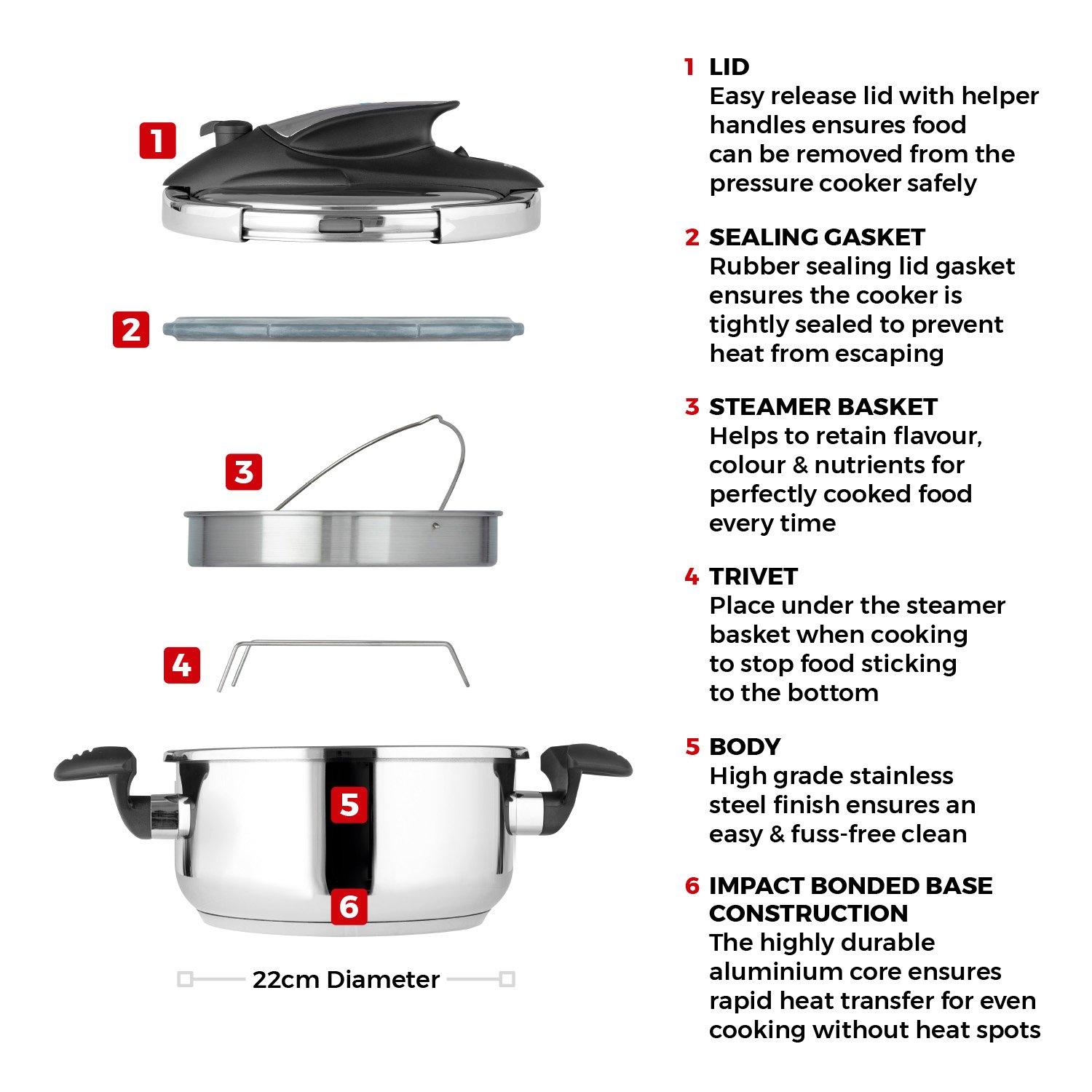 1

2

3

4

5

6

22cm Diameter

1 LID
Easy release lid with helper handles ensures food can be removed from the pressure cooker safely

2 SEALING GASKET
Rubber sealing lid gasket ensures the cooker is tightly sealed to prevent heat from escaping

3 STEAMER BASKET
Helps to retain flavour, colour & nutrients for perfectly cooked food every time

4 TRIVET
Place under the steamer basket when cooking to stop food sticking to the bottom

5 BODY
High grade stainless steel finish ensures an easy & fuss-free clean

6 IMPACT BONDED BASE CONSTRUCTION
The highly durable aluminium core ensures rapid heat transfer for even cooking without heat spots