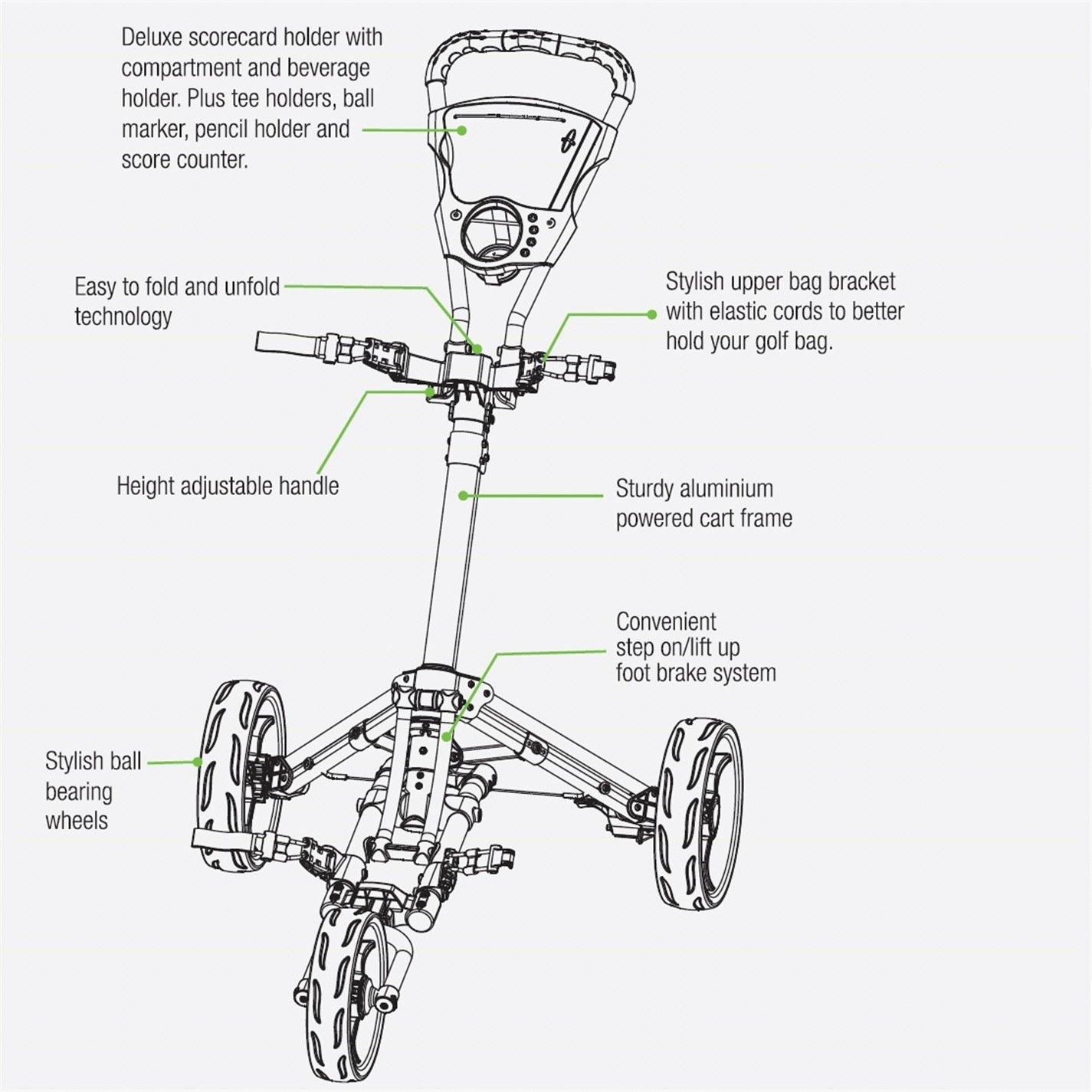 Deluxe scorecard holder with compartment and beverage holder. Plus tee holders, ball marker, pencil holder and score counter.

Easy to fold and unfold technology

Stylish upper bag bracket with elastic cords to better hold your golf bag.

Height adjustable handle

Sturdy aluminium powered cart frame

Convenient step on/lift up foot brake system

Stylish ball bearing wheels