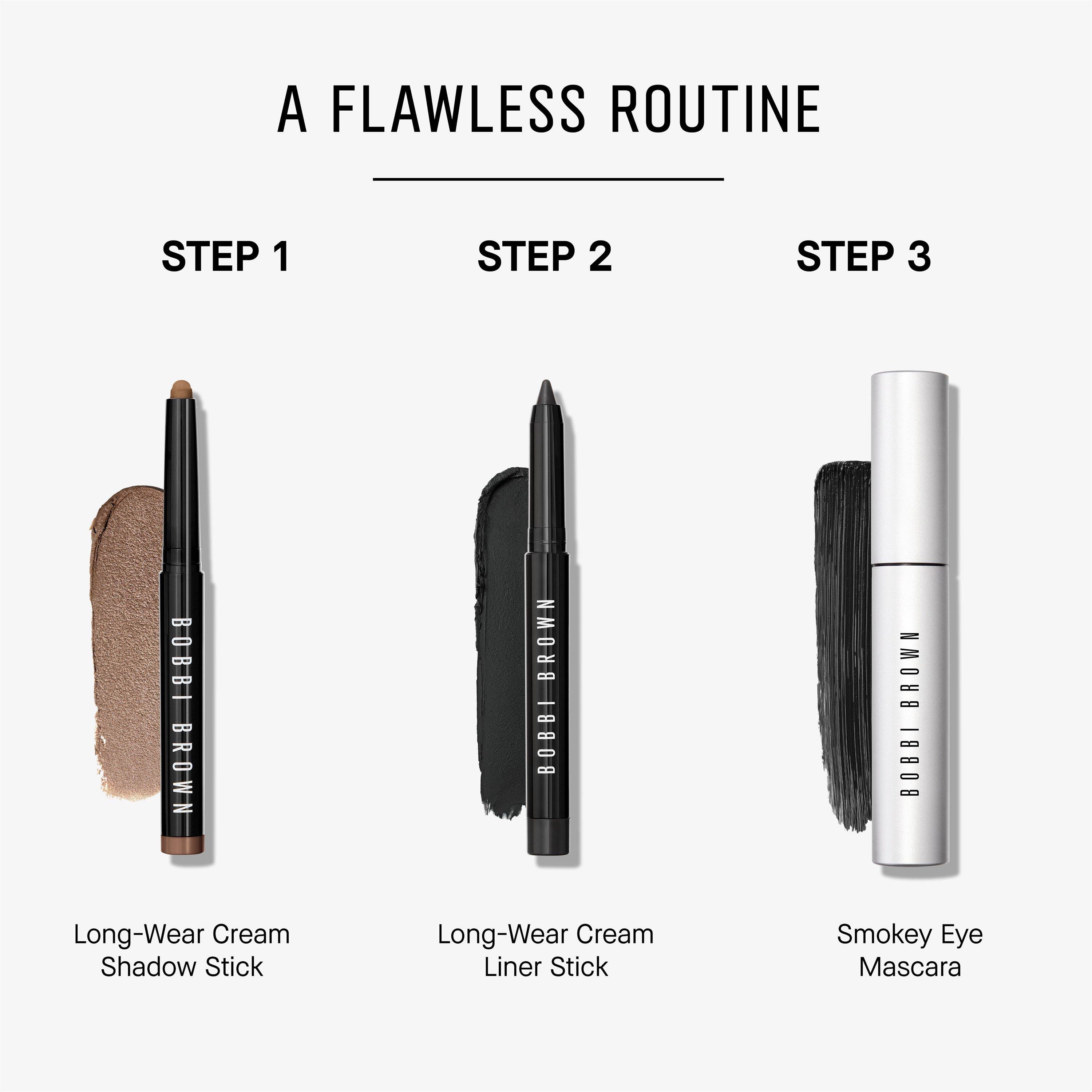 A FLAWLESS ROUTINE

STEP 1

BOBBI BROWN

Long-Wear Cream Shadow Stick

STEP 2

BOBBI BROWN

Long-Wear Cream Liner Stick

STEP 3

BOBBI BROWN

Smokey Eye Mascara