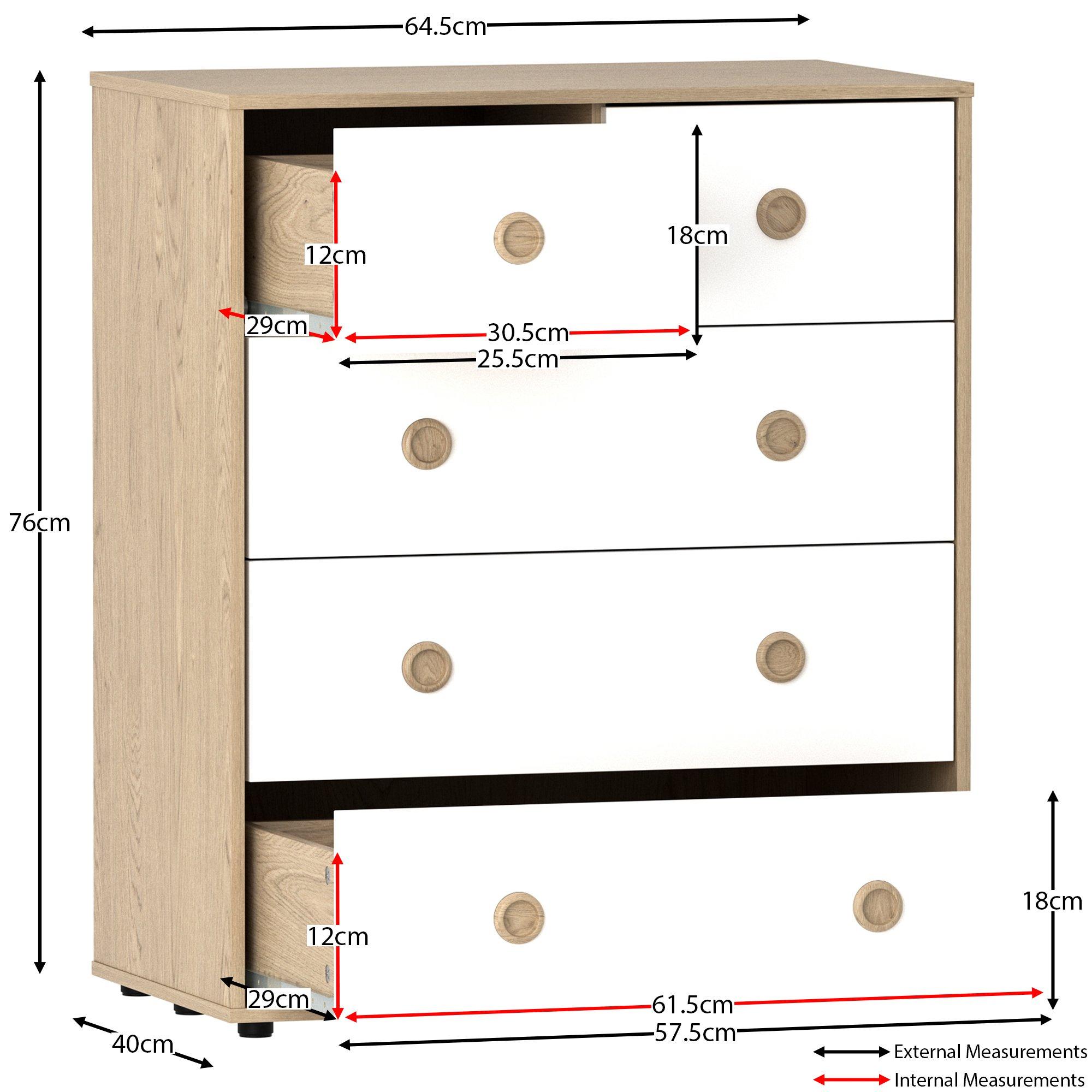 64.5cm

76cm

12cm

18cm

29cm

30.5cm

25.5cm

12cm

18cm

29cm

61.5cm

57.5cm

40cm

External Measurements

Internal Measurements