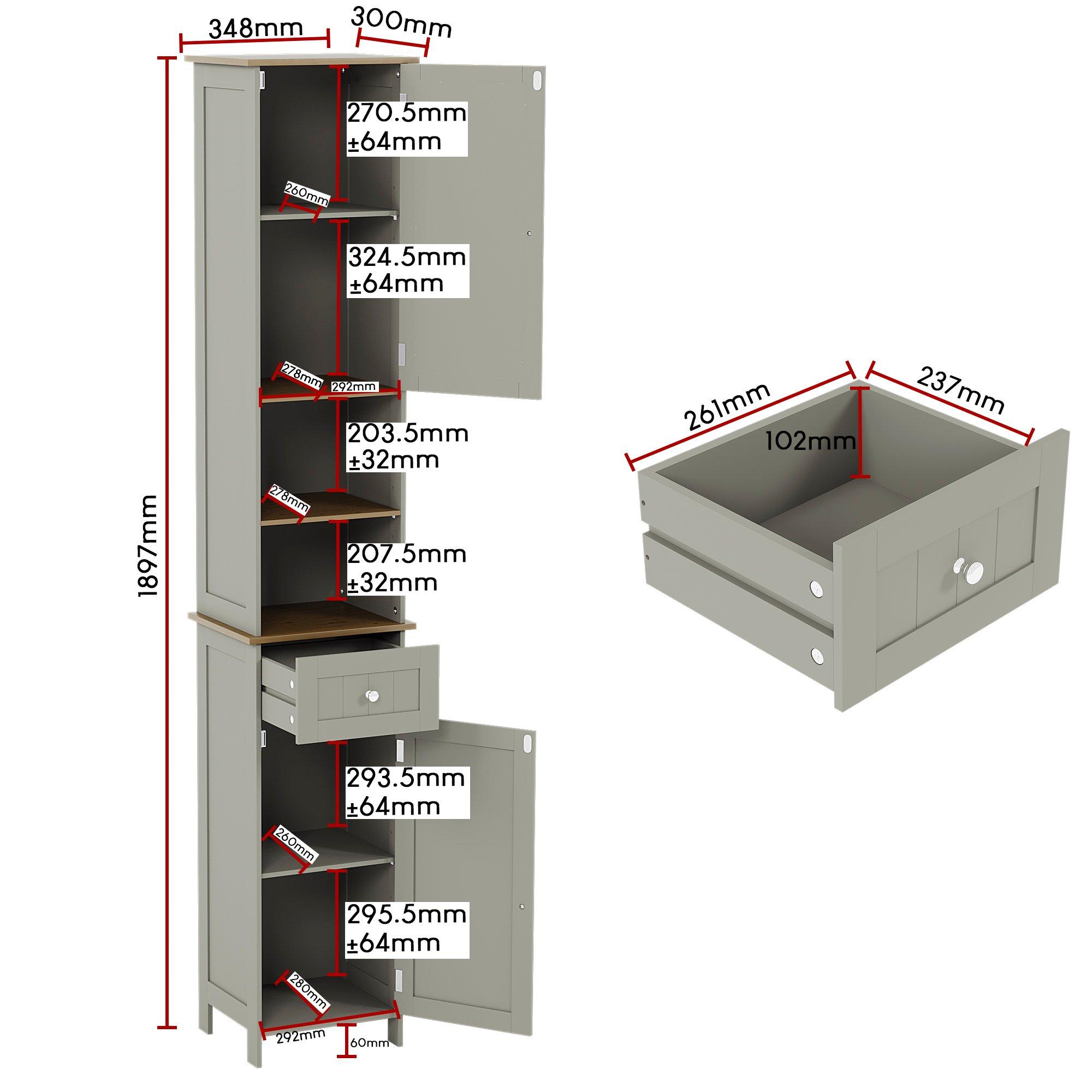 348mm
300mm
1897mm
270.5mm
±64mm
260mm
324.5mm
±64mm
278mm
292mm
203.5mm
±32mm
278mm
207.5mm
±32mm
293.5mm
±64mm
260mm
295.5mm
±64mm
280mm
292mm
60mm
261mm
237mm
102mm