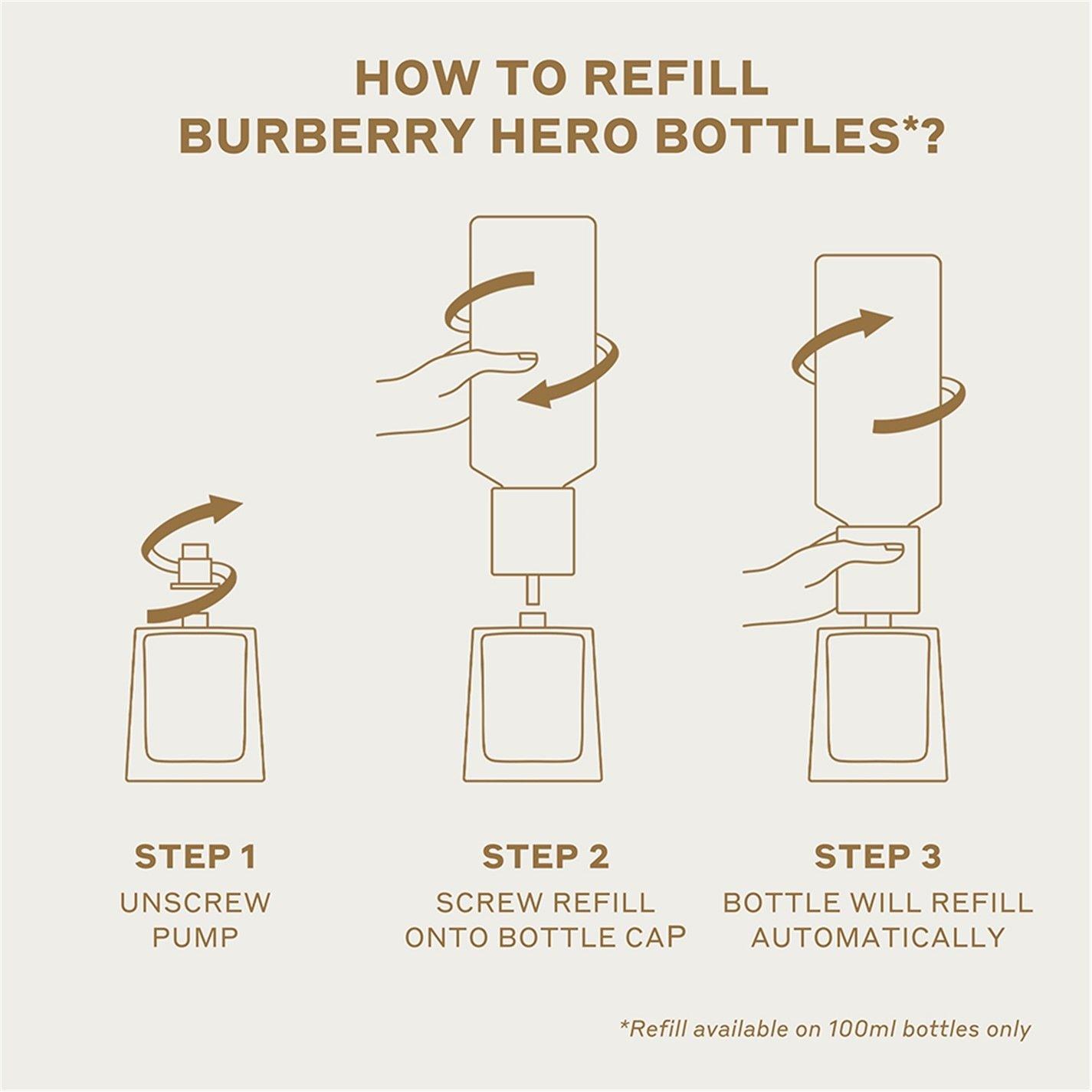 HOW TO REFILL
BURBERRY HERO BOTTLES*?

STEP 1
UNSCREW PUMP

STEP 2
SCREW REFILL ONTO BOTTLE CAP

STEP 3
BOTTLE WILL REFILL AUTOMATICALLY

*Refill available on 100ml bottles only