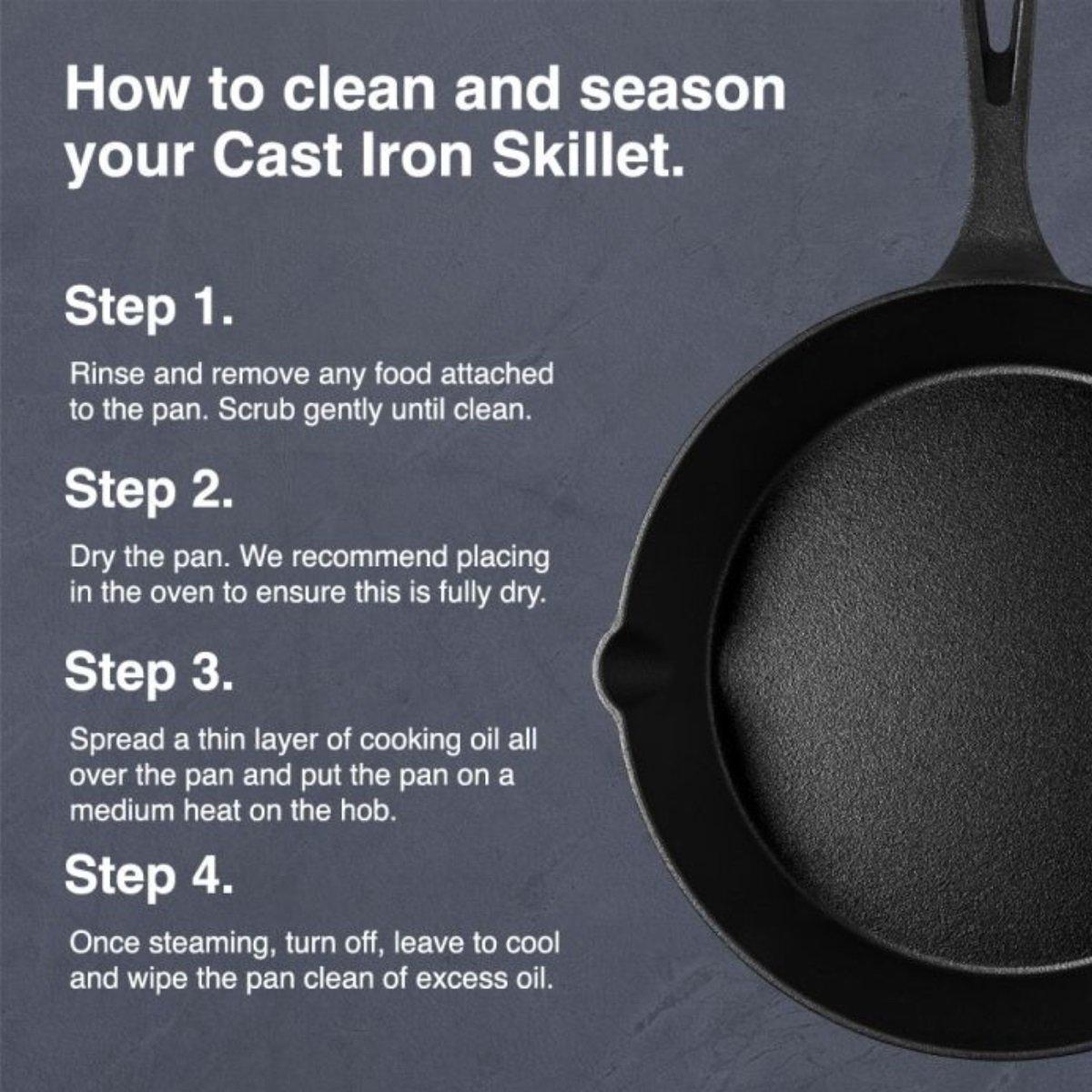 How to clean and season your Cast Iron Skillet.

Step 1.

Rinse and remove any food attached to the pan. Scrub gently until clean.

Step 2.

Dry the pan. We recommend placing in the oven to ensure this is fully dry.

Step 3.

Spread a thin layer of cooking oil all over the pan and put the pan on a medium heat on the hob.

Step 4.

Once steaming, turn off, leave to cool and wipe the pan clean of excess oil.