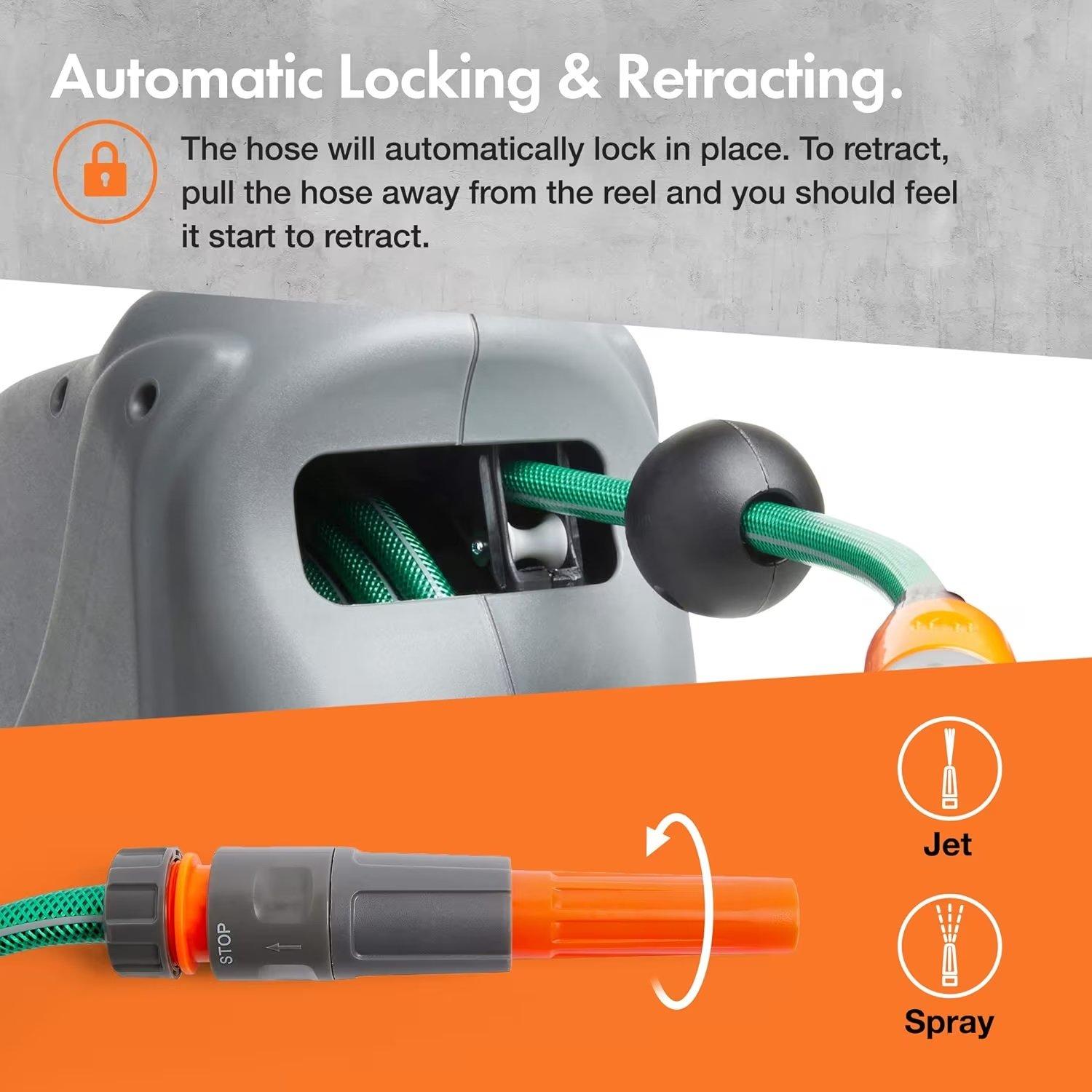 Automatic Locking & Retracting.

The hose will automatically lock in place. To retract, pull the hose away from the reel and you should feel it start to retract.

STOP

Jet

Spray