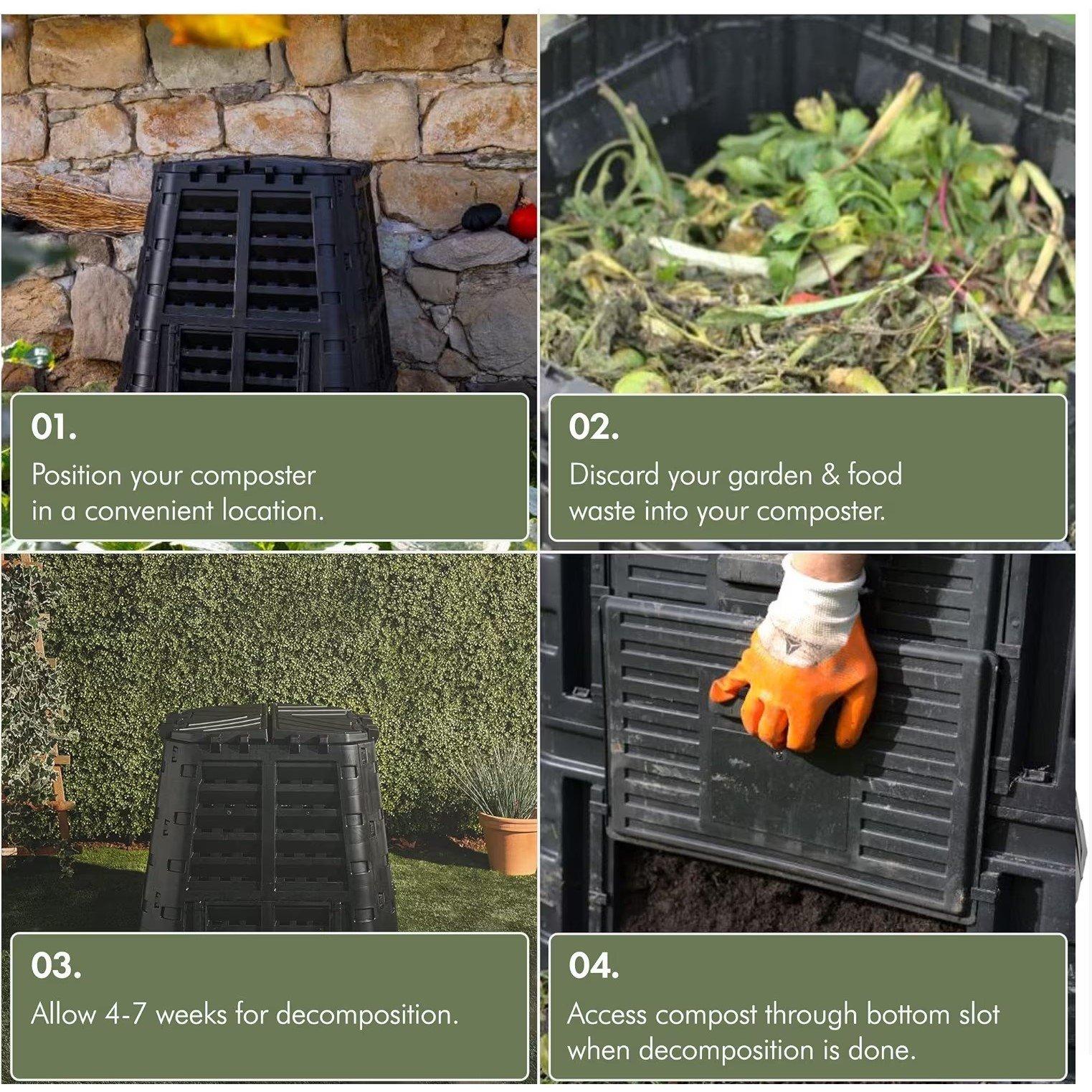 01.
Position your composter in a convenient location.

02.
Discard your garden & food waste into your composter.

03.
Allow 4-7 weeks for decomposition.

04.
Access compost through bottom slot when decomposition is done.