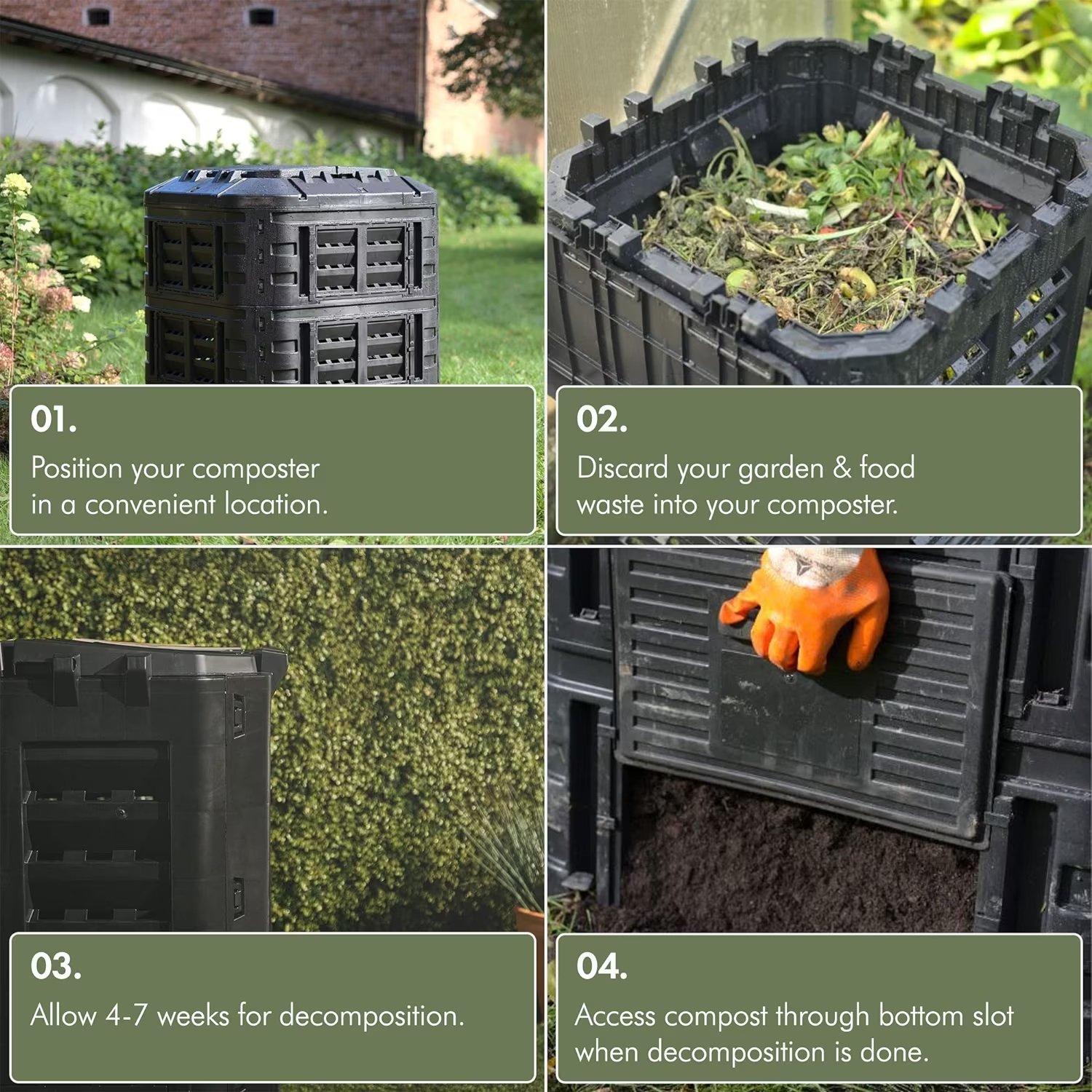 01.
Position your composter in a convenient location.

02.
Discard your garden & food waste into your composter.

03.
Allow 4-7 weeks for decomposition.

04.
Access compost through bottom slot when decomposition is done.