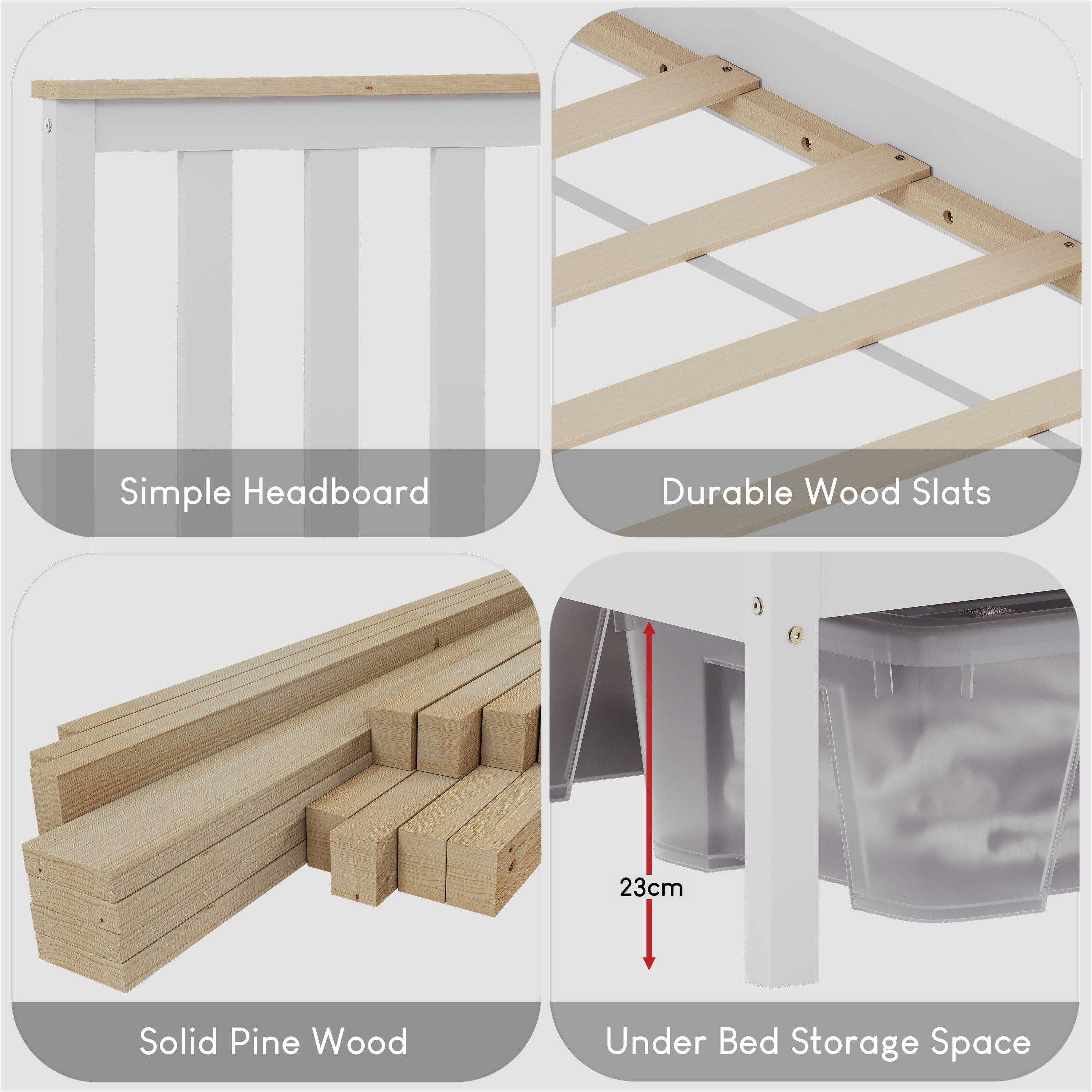 Simple Headboard

Durable Wood Slats

Solid Pine Wood

23cm

Under Bed Storage Space