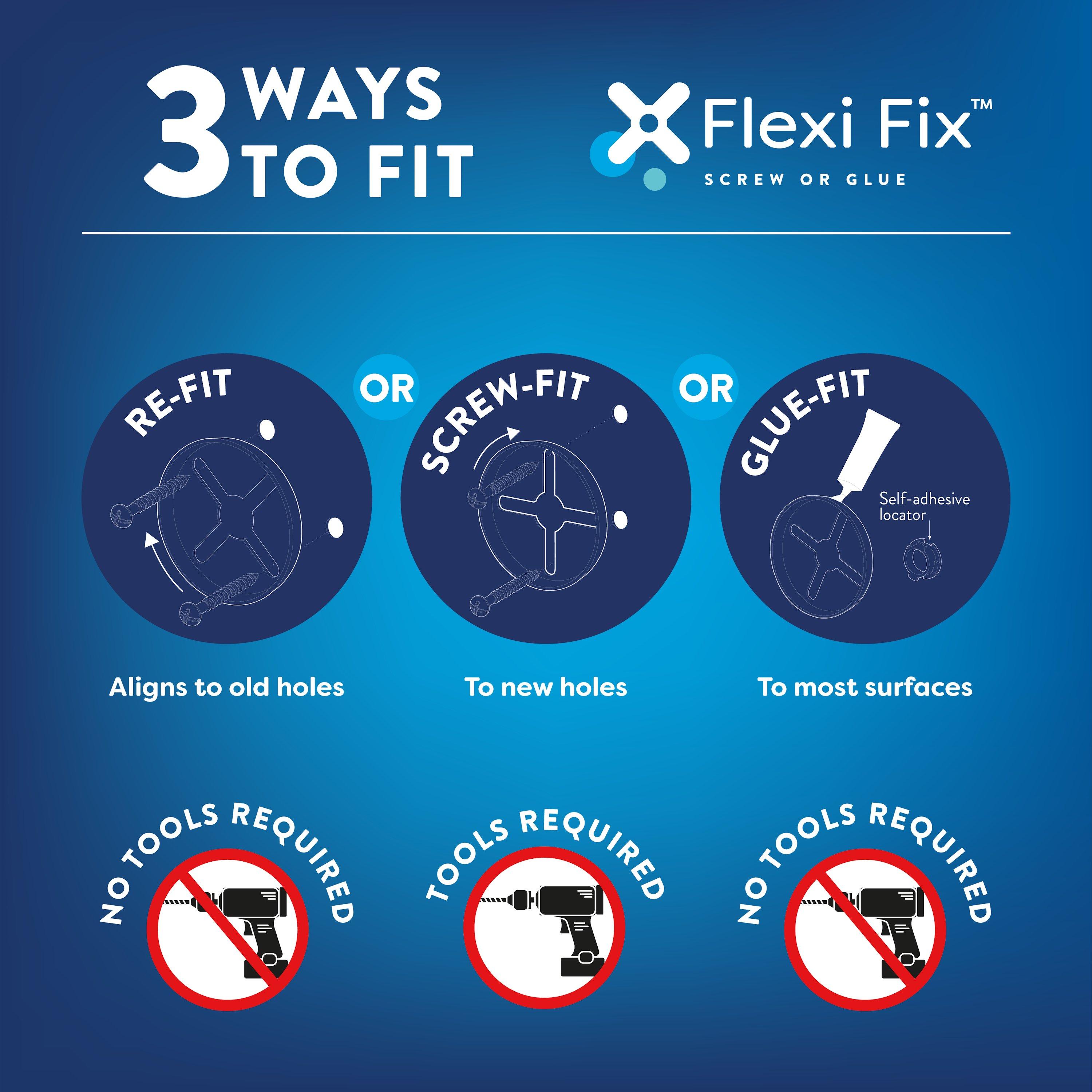 3 WAYS TO FIT

Flexi Fix™
SCREW OR GLUE

RE-FIT

OR

SCREW-FIT

OR

GLUE-FIT

Self-adhesive locator

Aligns to old holes

To new holes

To most surfaces

NO TOOLS REQUIRED

TOOLS REQUIRED

NO TOOLS REQUIRED