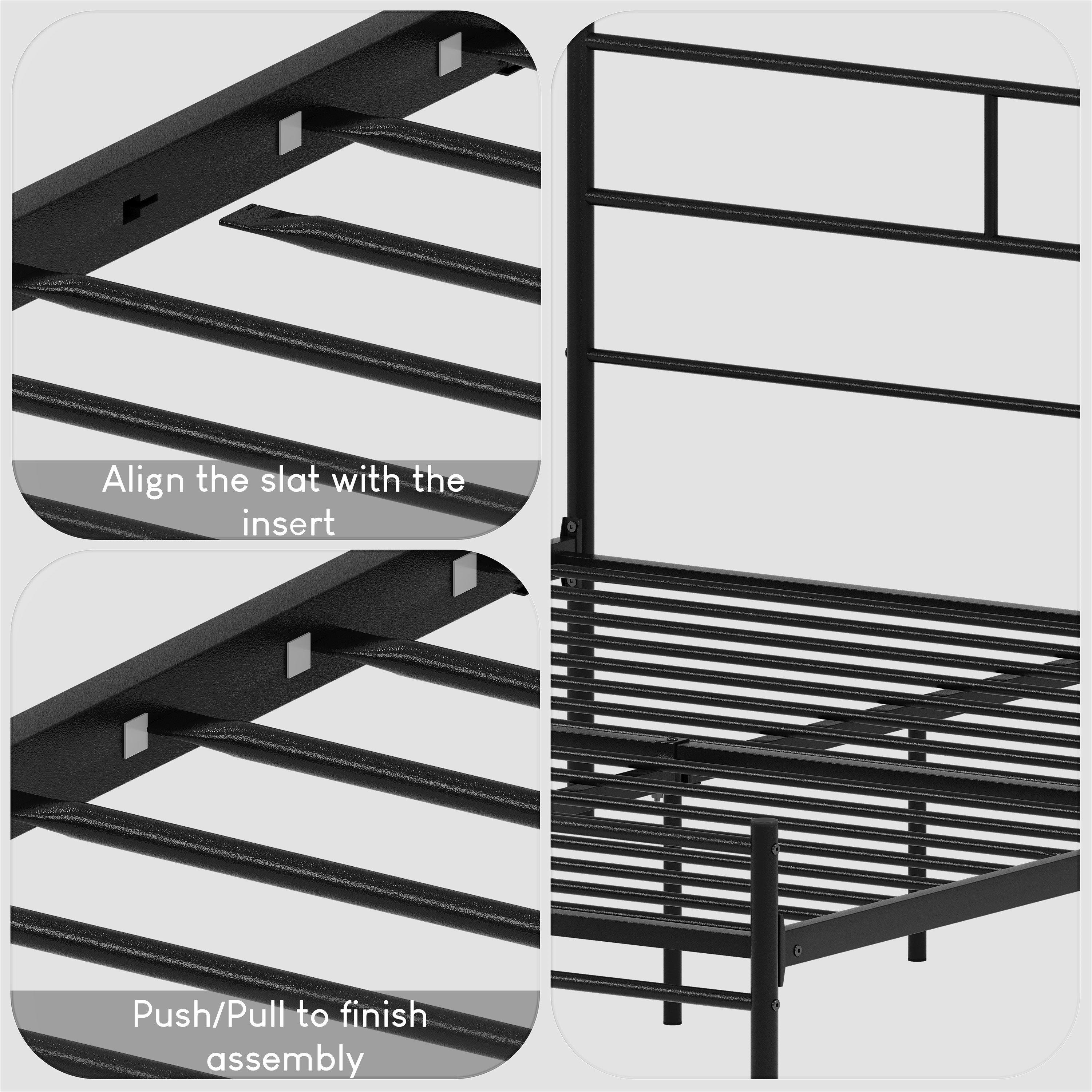 Align the slat with the insert

Push/Pull to finish assembly