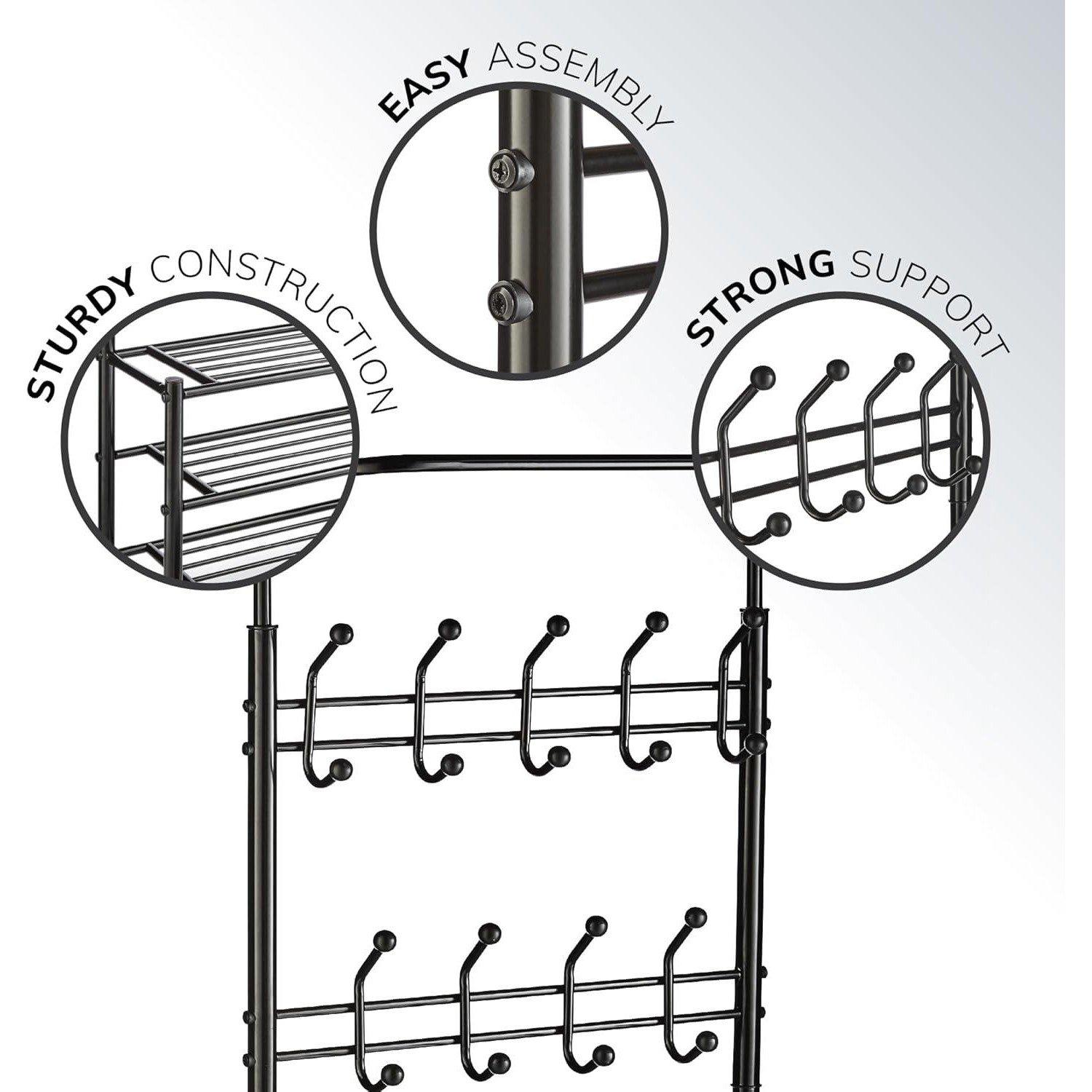 STURDY CONSTRUCTION

EASY ASSEMBLY

STRONG SUPPORT