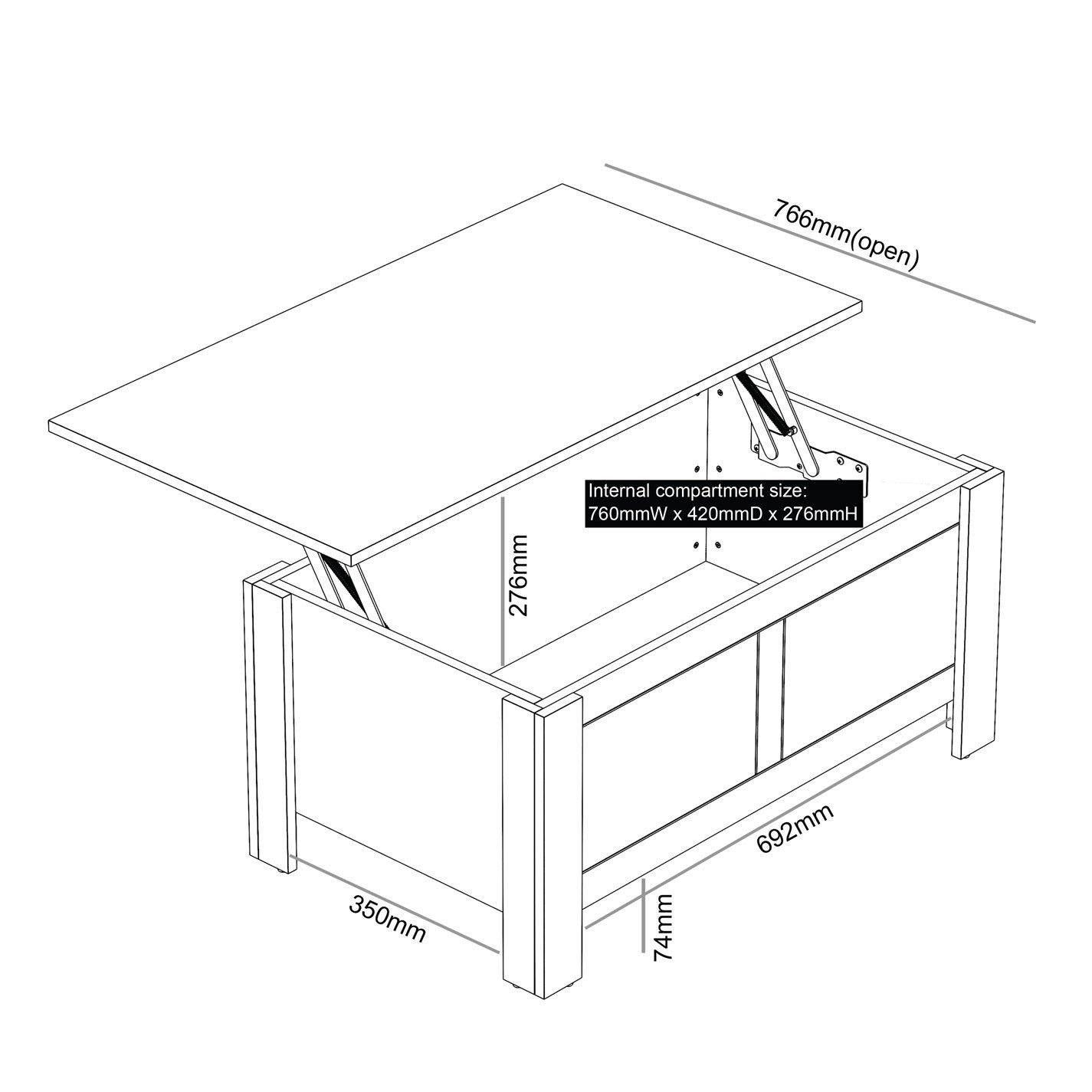 766mm(open)

Internal compartment size:
760mmW x 420mmD x 276mmH

276mm

692mm

350mm

74mm