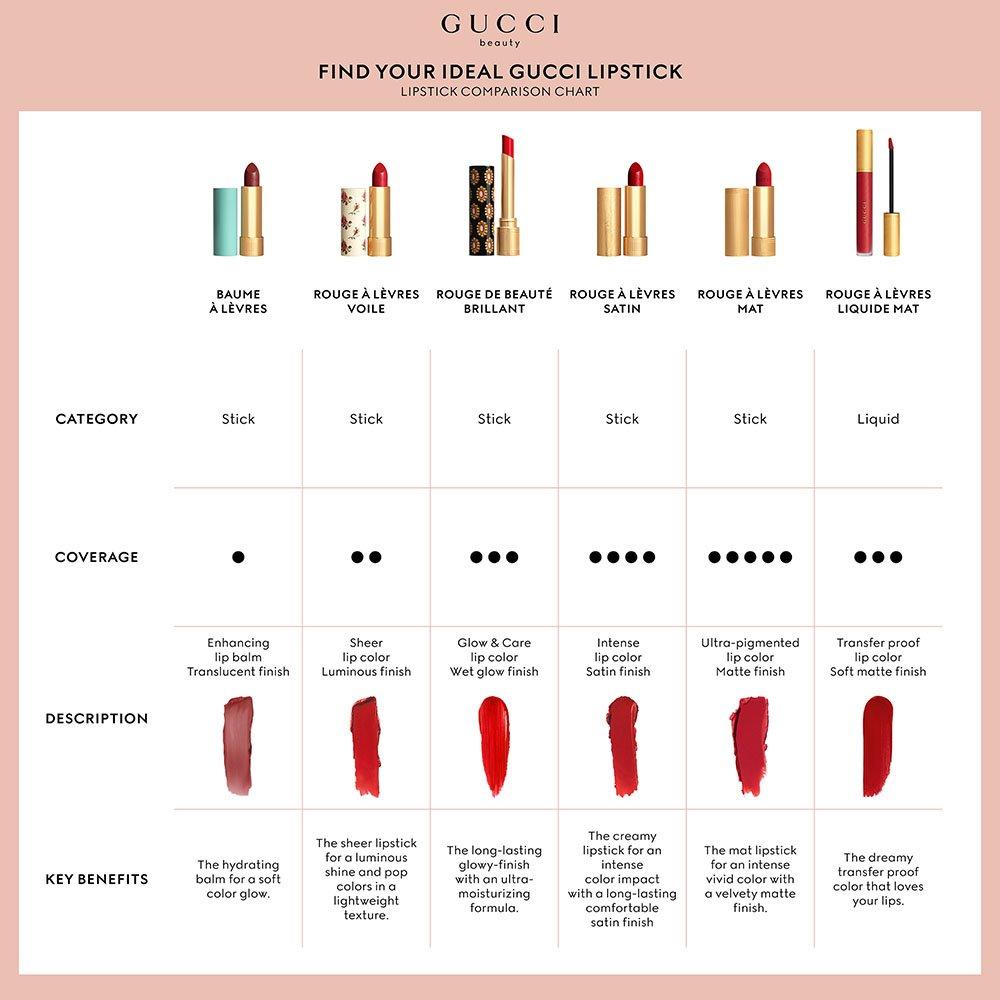 GUCCI
beauty

FIND YOUR IDEAL GUCCI LIPSTICK
LIPSTICK COMPARISON CHART

| | BAUME À LÈVRES | ROUGE À LÈVRES VOILE | ROUGE DE BEAUTÉ BRILLANT | ROUGE À LÈVRES SATIN | ROUGE À LÈVRES MAT | ROUGE À LÈVRES LIQUIDE MAT |
|---|---|---|---|---|---|---|
| CATEGORY | Stick | Stick | Stick | Stick | Stick | Liquid |
| COVERAGE | ● | ●● | ●●● | ●●●● | ●●●●● | ●●● |
| DESCRIPTION | Enhancing lip balm Translucent finish | Sheer lip color Luminous finish | Glow & Care lip color Wet glow finish | Intense lip color Satin finish | Ultra-pigmented lip color Matte finish | Transfer proof lip color Soft matte finish |
| KEY BENEFITS | The hydrating balm for a soft color glow. | The sheer lipstick for a luminous shine and pop colors in a lightweight texture. | The long-lasting glowy-finish with an ultra-moisturizing formula. | The creamy lipstick for an intense color impact with a long-lasting comfortable satin finish | The mat lipstick for an intense vivid color with a velvety matte finish. | The dreamy transfer proof color that loves your lips. |