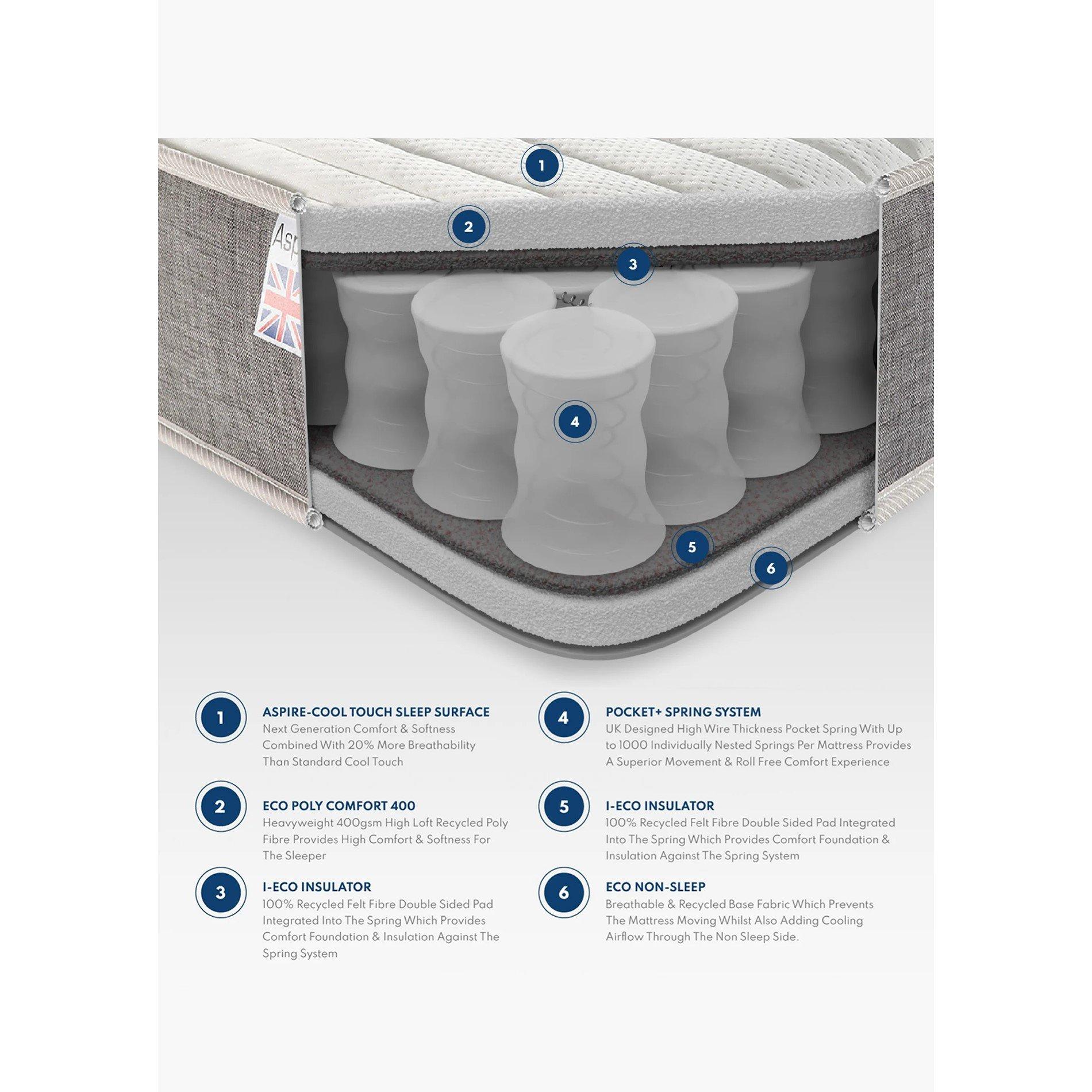 1

2

Asp

3

4

5

6

1
ASPIRE-COOL TOUCH SLEEP SURFACE
Next Generation Comfort & Softness Combined With 20% More Breathability Than Standard Cool Touch

2
ECO POLY COMFORT 400
Heavyweight 400gsm High Loft Recycled Poly Fibre Provides High Comfort & Softness For The Sleeper

3
I-ECO INSULATOR
100% Recycled Felt Fibre Double Sided Pad Integrated Into The Spring Which Provides Comfort Foundation & Insulation Against The Spring System

4
POCKET+ SPRING SYSTEM
UK Designed High Wire Thickness Pocket Spring With Up to 1000 Individually Nested Springs Per Mattress Provides A Superior Movement & Roll Free Comfort Experience

5
I-ECO INSULATOR
100% Recycled Felt Fibre Double Sided Pad Integrated Into The Spring Which Provides Comfort Foundation & Insulation Against The Spring System

6
ECO NON-SLEEP
Breathable & Recycled Base Fabric Which Prevents The Mattress Moving Whilst Also Adding Cooling Airflow Through The Non Sleep Side.