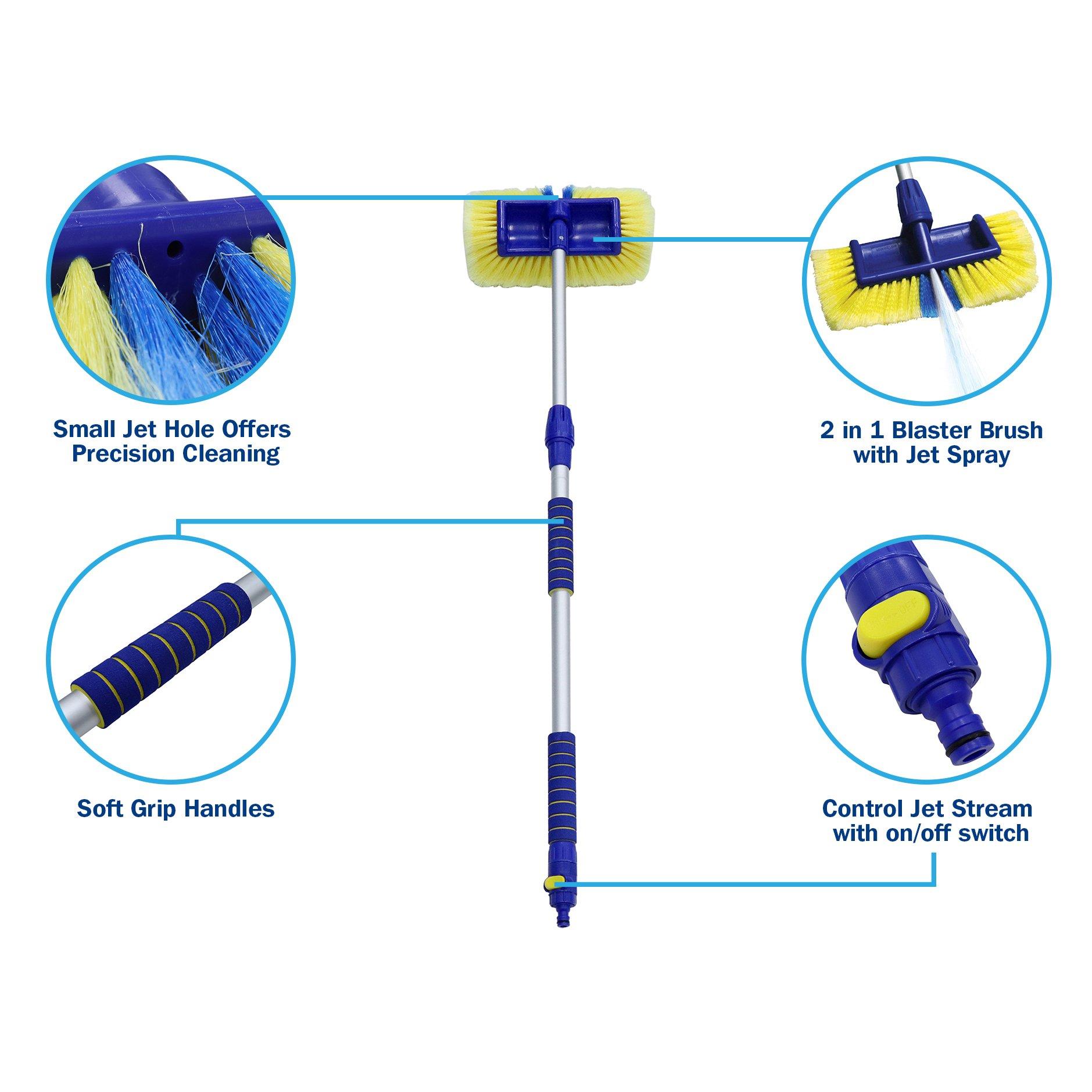 Small Jet Hole Offers Precision Cleaning

2 in 1 Blaster Brush with Jet Spray

Soft Grip Handles

Control Jet Stream with on/off switch