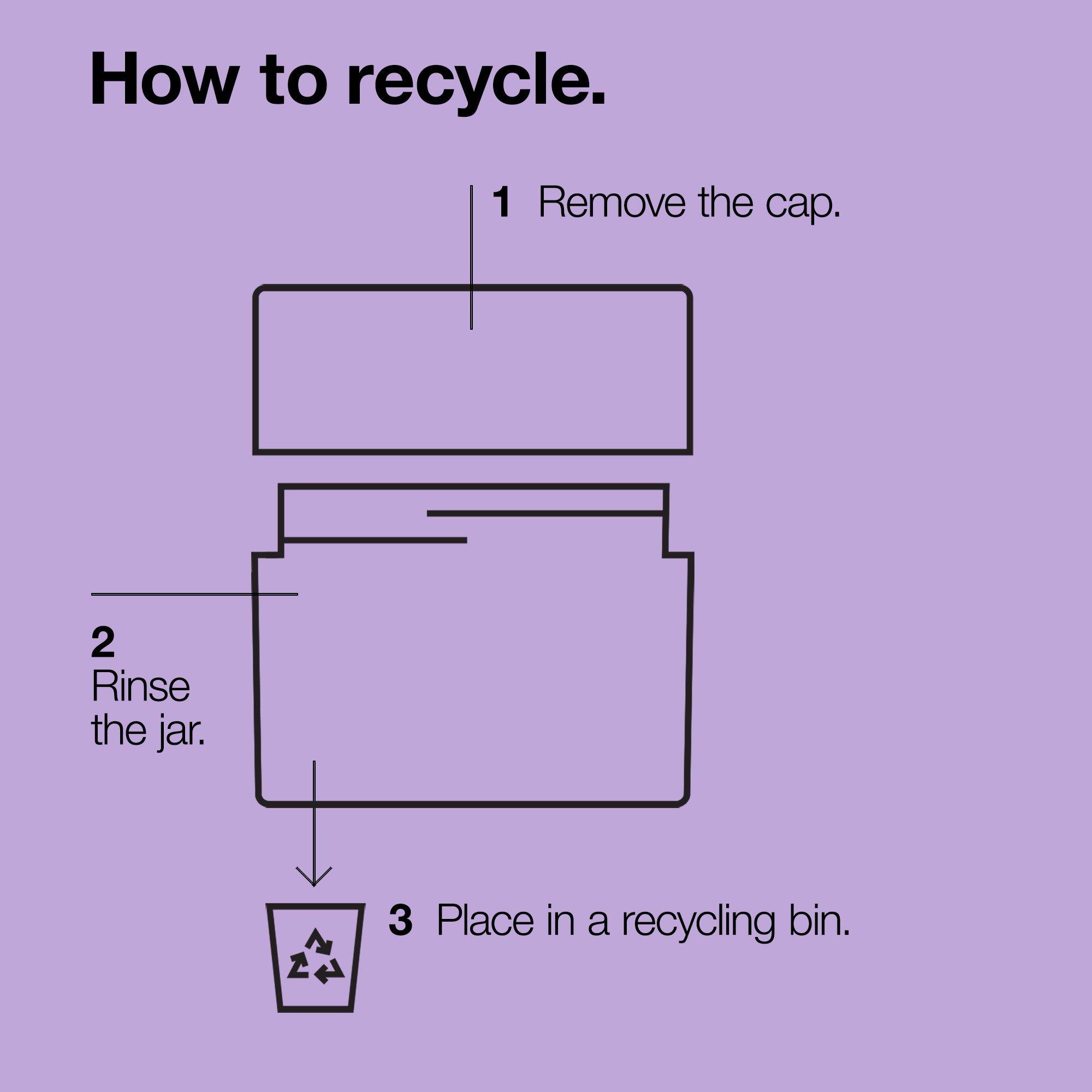 How to recycle.

1 Remove the cap.

2
Rinse the jar.

3 Place in a recycling bin.