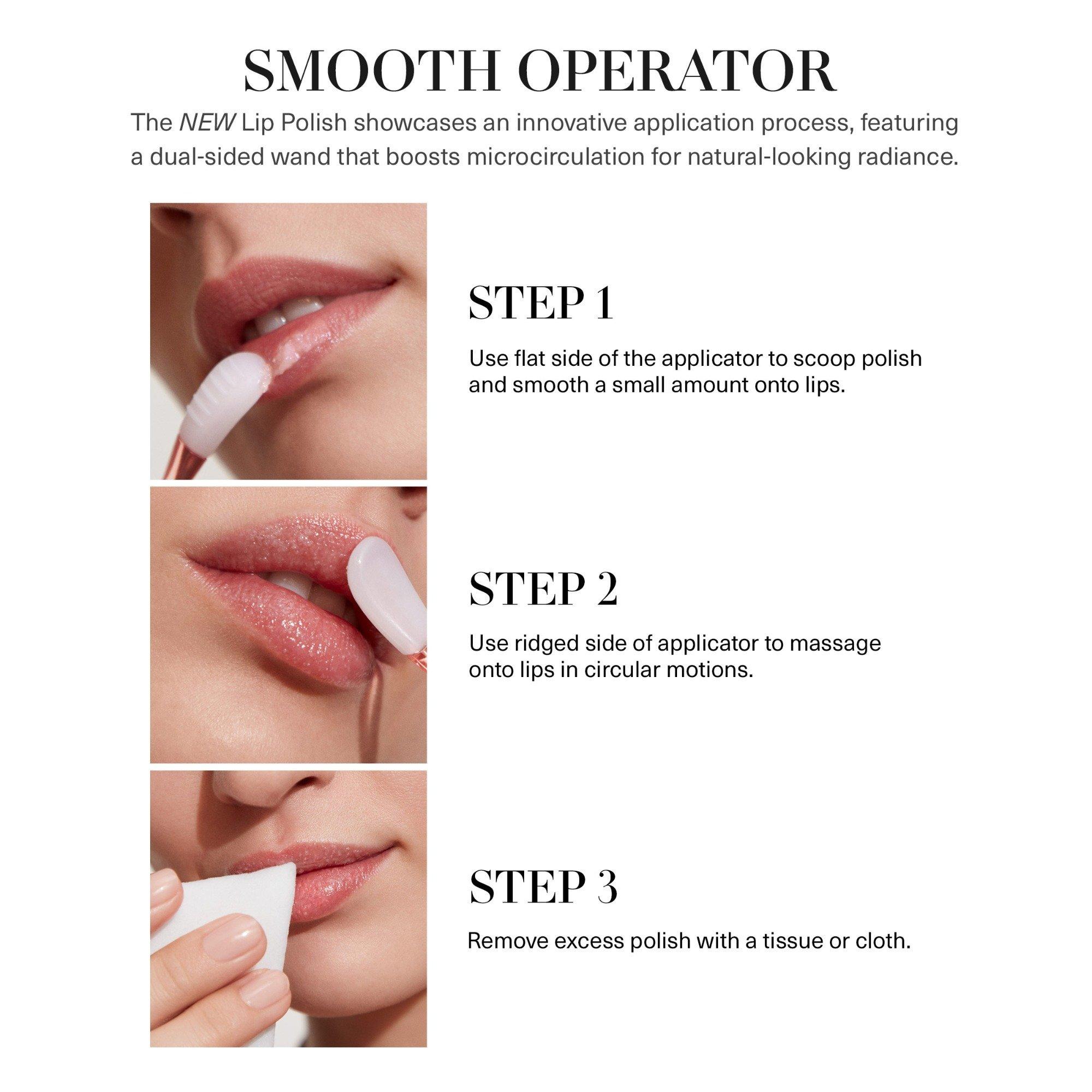 SMOOTH OPERATOR

The NEW Lip Polish showcases an innovative application process, featuring a dual-sided wand that boosts microcirculation for natural-looking radiance.

STEP 1

Use flat side of the applicator to scoop polish and smooth a small amount onto lips.

STEP 2

Use ridged side of applicator to massage onto lips in circular motions.

STEP 3

Remove excess polish with a tissue or cloth.