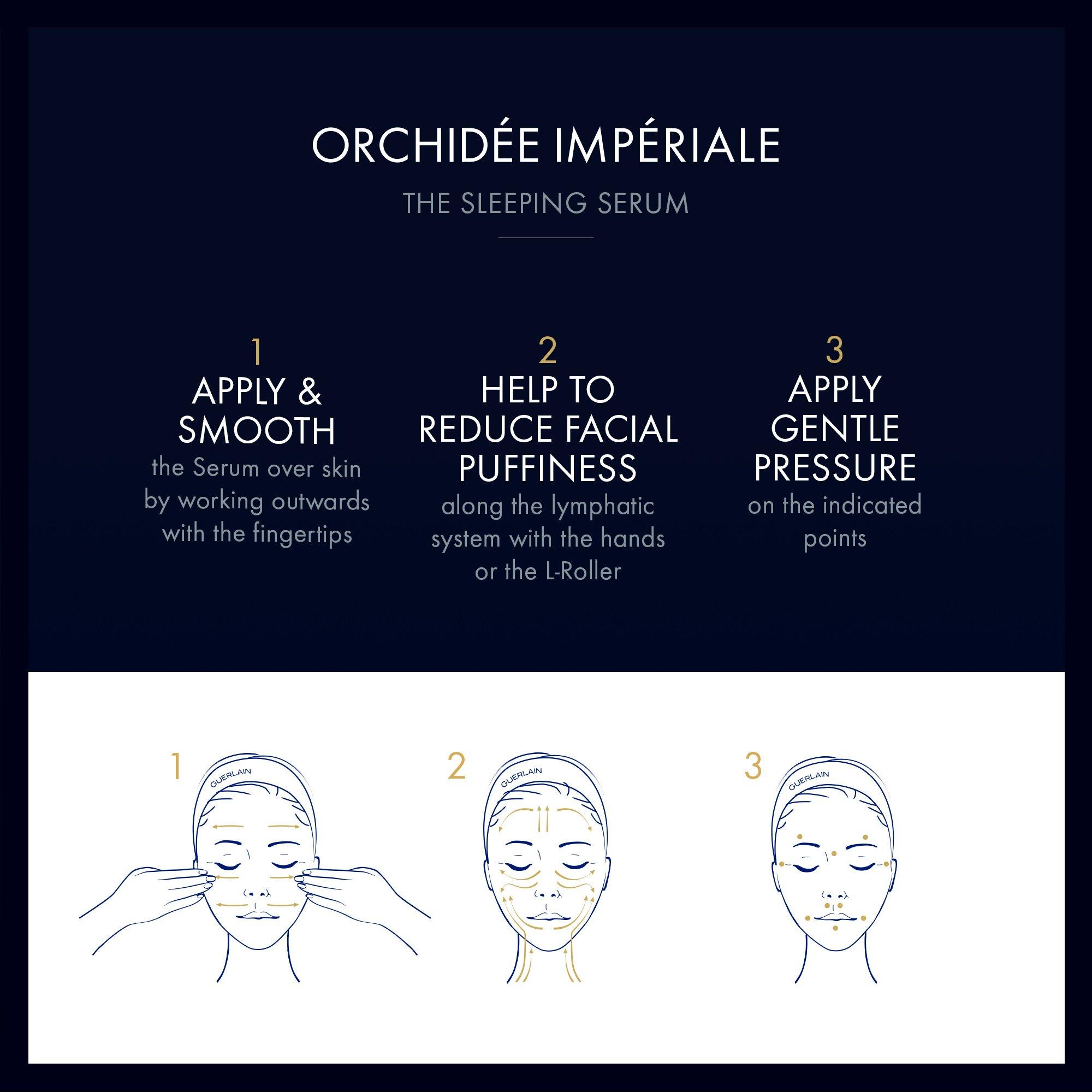 ORCHIDÉE IMPÉRIALE

THE SLEEPING SERUM

1
APPLY & SMOOTH
the Serum over skin by working outwards with the fingertips

2
HELP TO REDUCE FACIAL PUFFINESS
along the lymphatic system with the hands or the L-Roller

3
APPLY GENTLE PRESSURE
on the indicated points

1
GUERLAIN

2
GUERLAIN

3
GUERLAIN