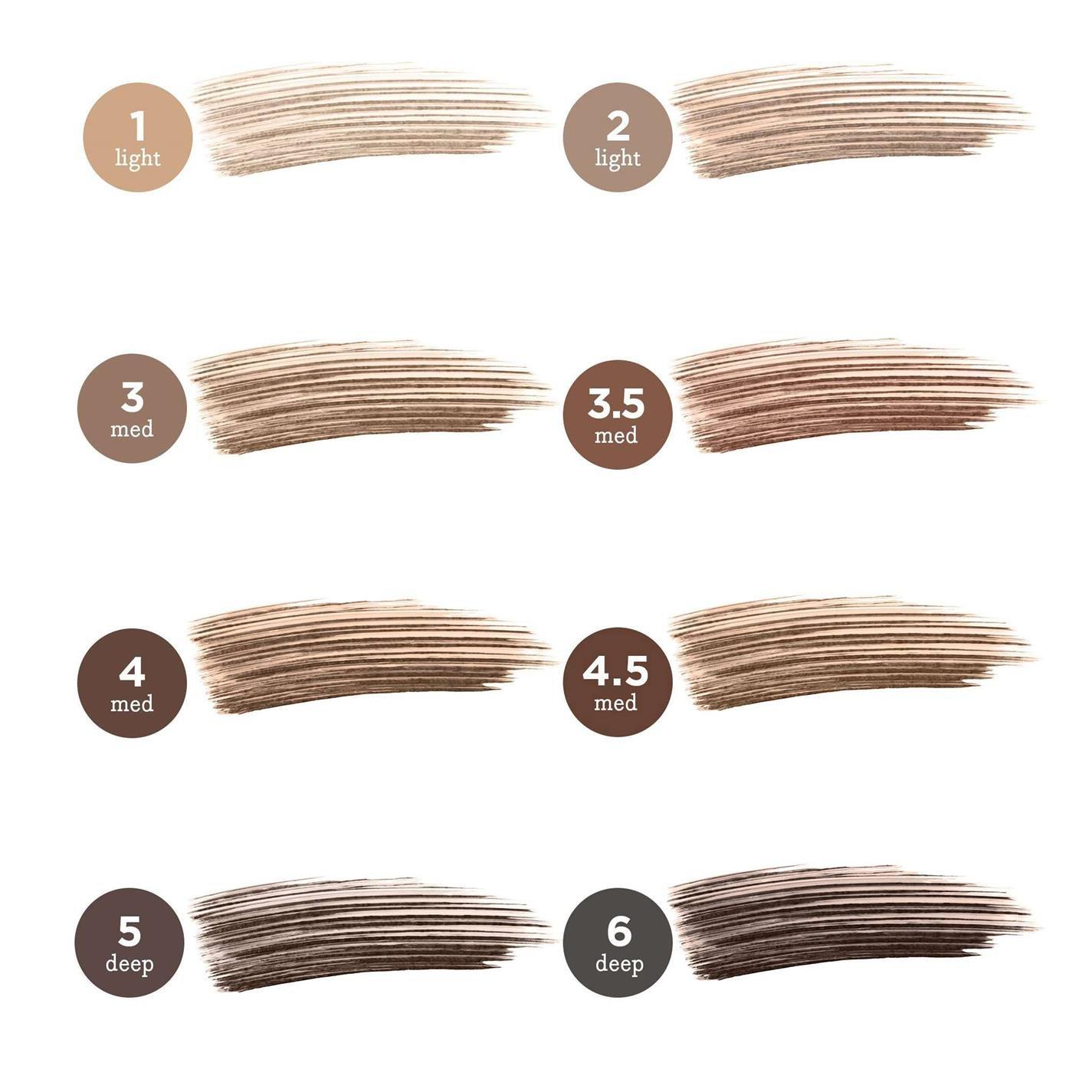 1
light

2
light

3
med

3.5
med

4
med

4.5
med

5
deep

6
deep