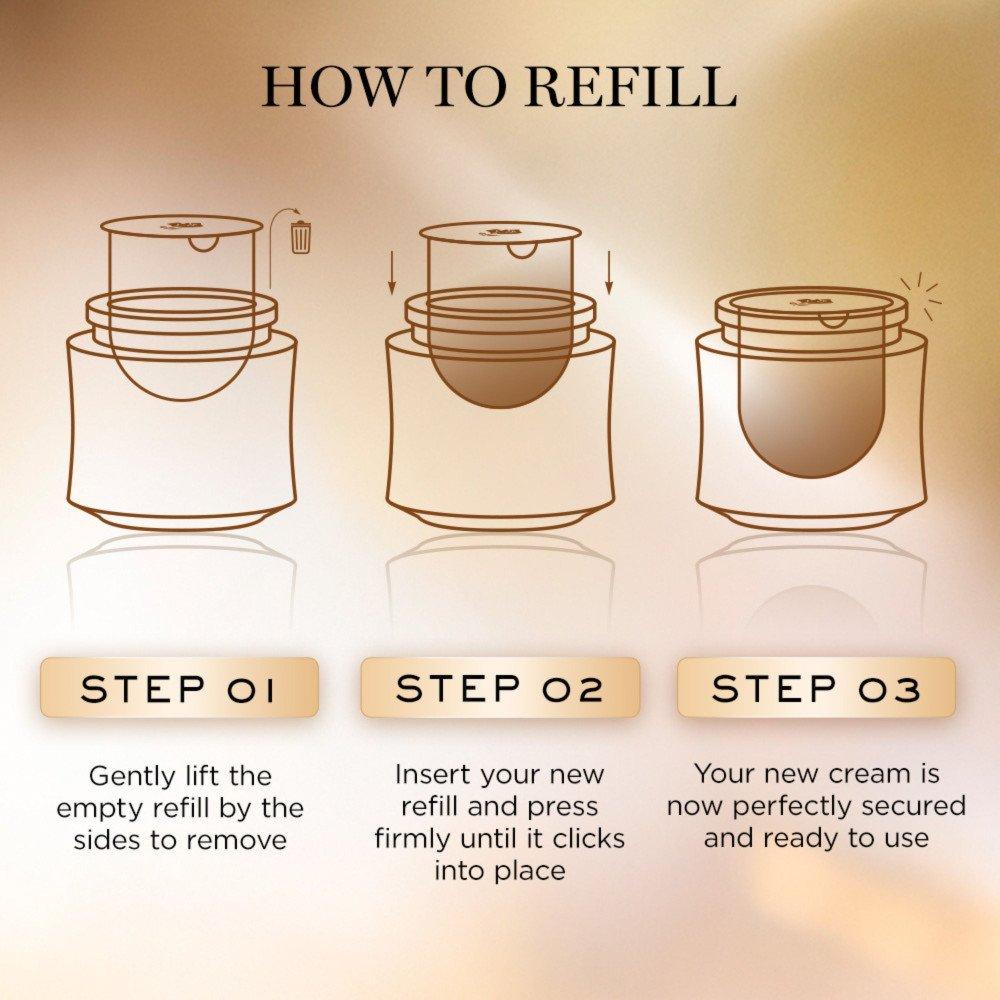 HOW TO REFILL

STEP 01

Gently lift the empty refill by the sides to remove

STEP 02

Insert your new refill and press firmly until it clicks into place

STEP 03

Your new cream is now perfectly secured and ready to use