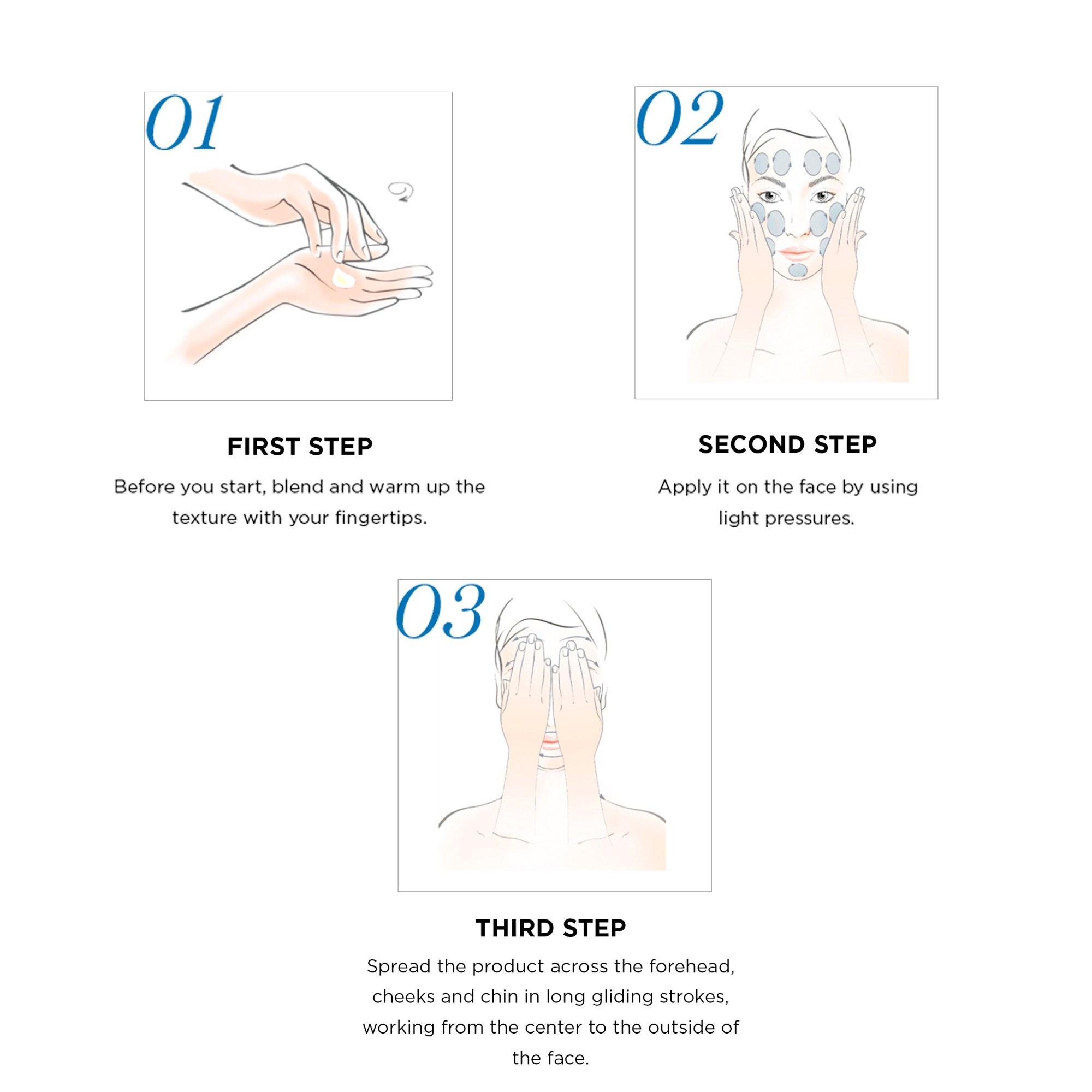 01

FIRST STEP

Before you start, blend and warm up the texture with your fingertips.

02

SECOND STEP

Apply it on the face by using light pressures.

03

THIRD STEP

Spread the product across the forehead, cheeks and chin in long gliding strokes, working from the center to the outside of the face.