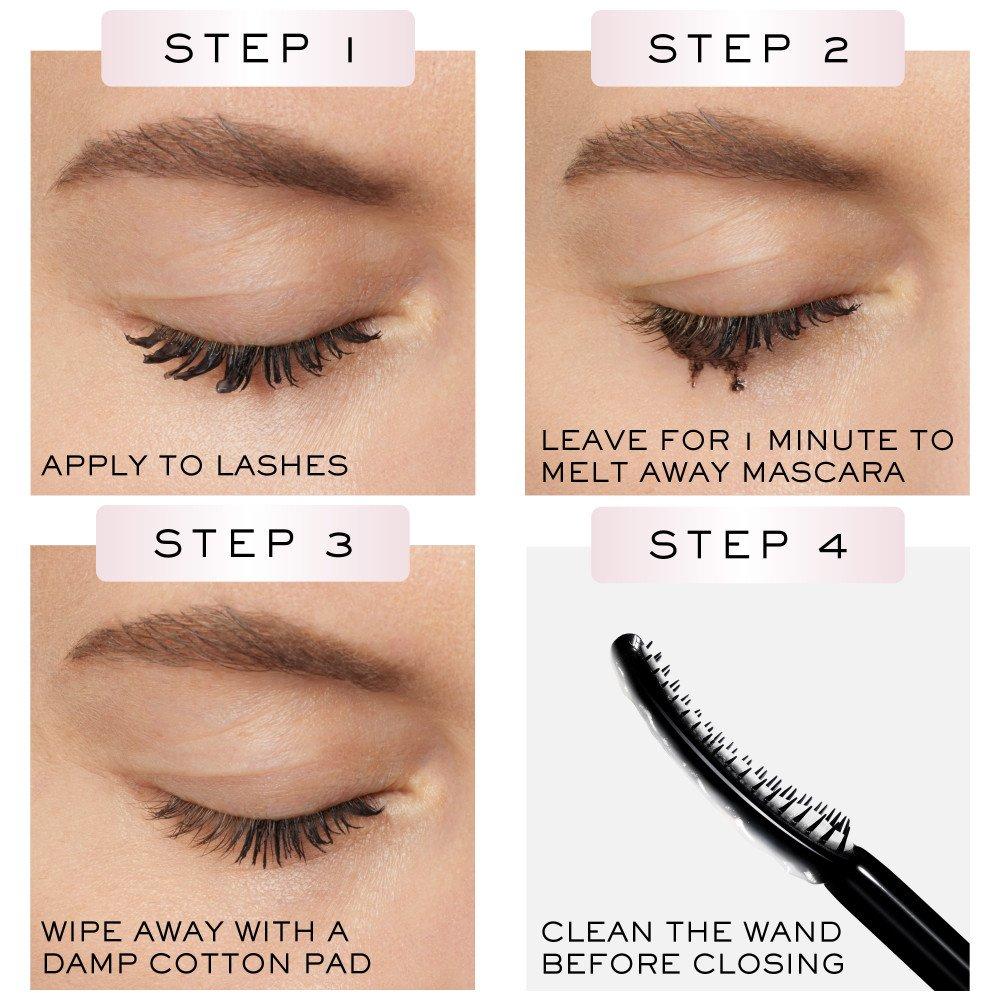 STEP 1

APPLY TO LASHES

STEP 2

LEAVE FOR 1 MINUTE TO MELT AWAY MASCARA

STEP 3

WIPE AWAY WITH A DAMP COTTON PAD

STEP 4

CLEAN THE WAND BEFORE CLOSING