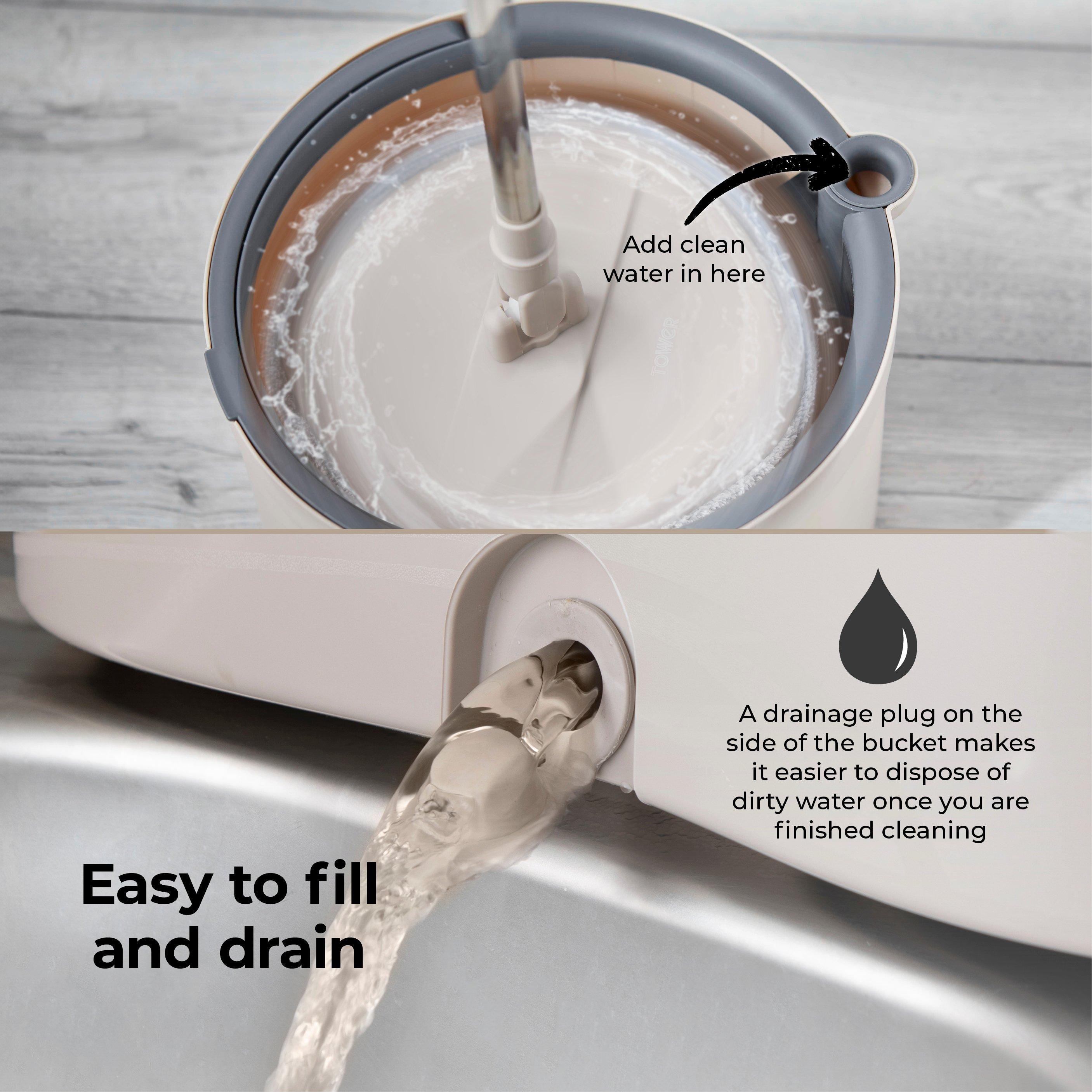 Add clean water in here

TOWER

A drainage plug on the side of the bucket makes it easier to dispose of dirty water once you are finished cleaning

Easy to fill and drain