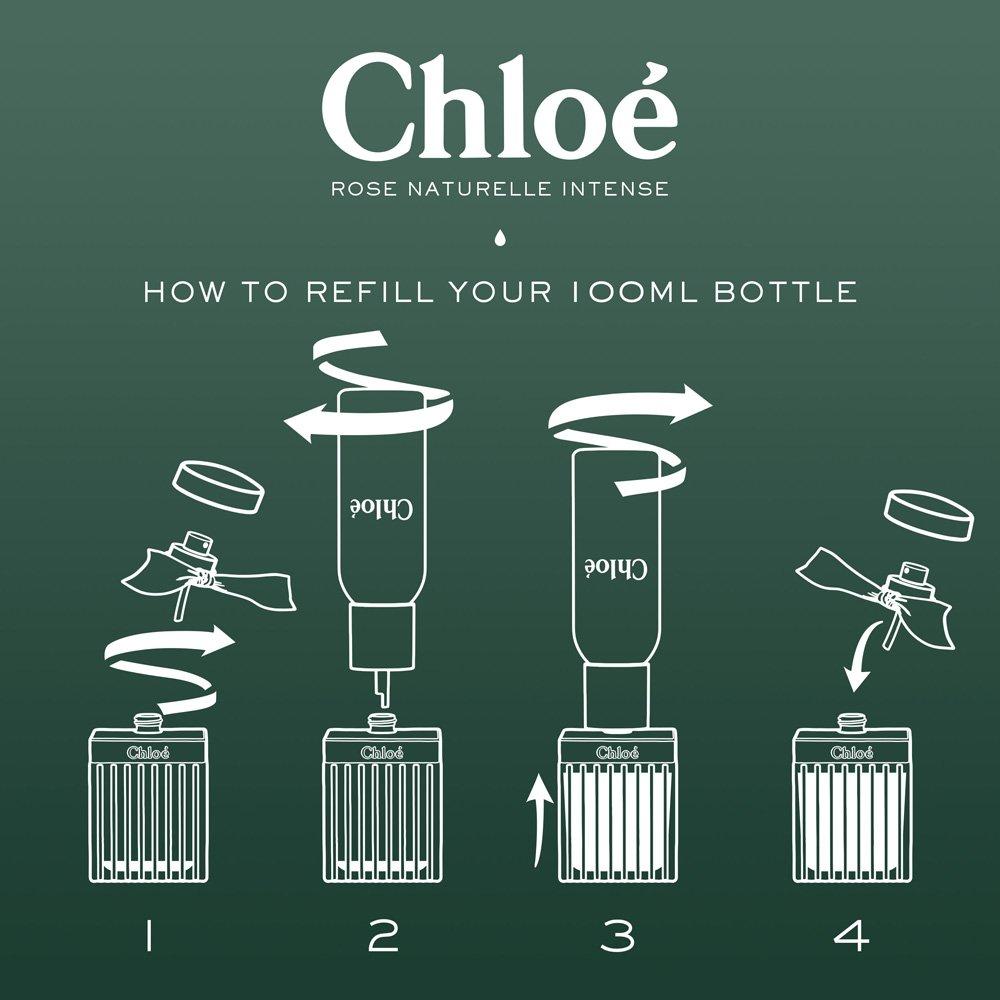 Chloé
ROSE NATURELLE INTENSE

HOW TO REFILL YOUR 100ML BOTTLE

Chloé

Chloé

Chloé

Chloé

Chloé

Chloé

1 2 3 4