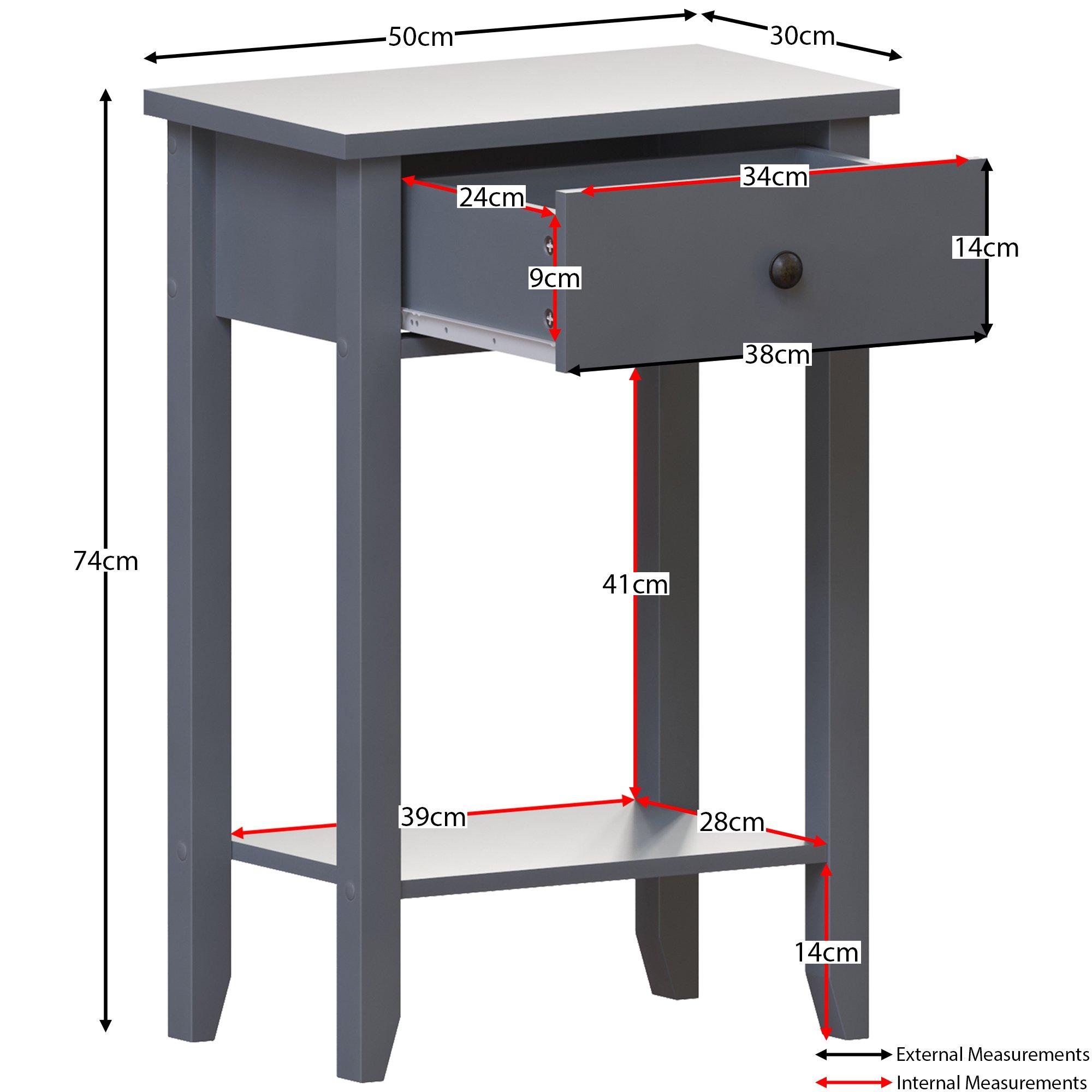 50cm
30cm
34cm
24cm
14cm
9cm
38cm
74cm
41cm
39cm
28cm
14cm
External Measurements
Internal Measurements