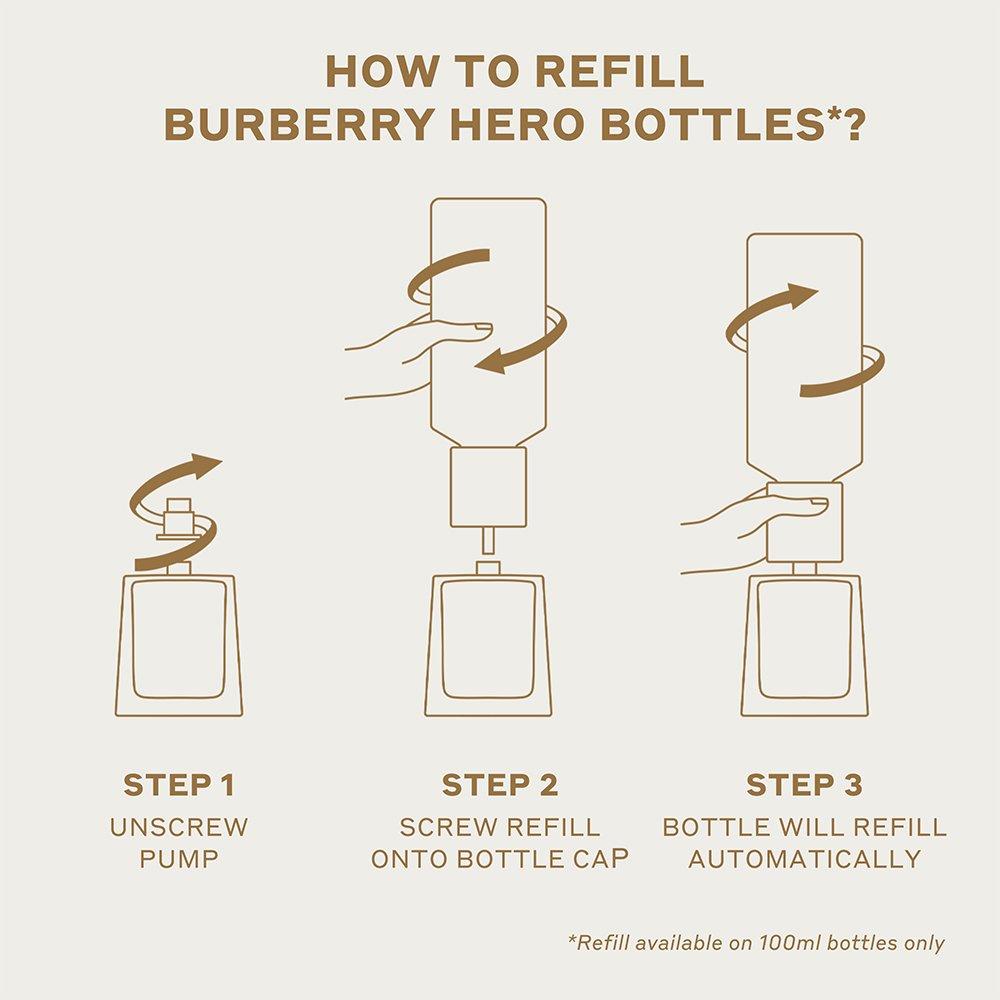 HOW TO REFILL
BURBERRY HERO BOTTLES*?

STEP 1
UNSCREW PUMP

STEP 2
SCREW REFILL ONTO BOTTLE CAP

STEP 3
BOTTLE WILL REFILL AUTOMATICALLY

*Refill available on 100ml bottles only