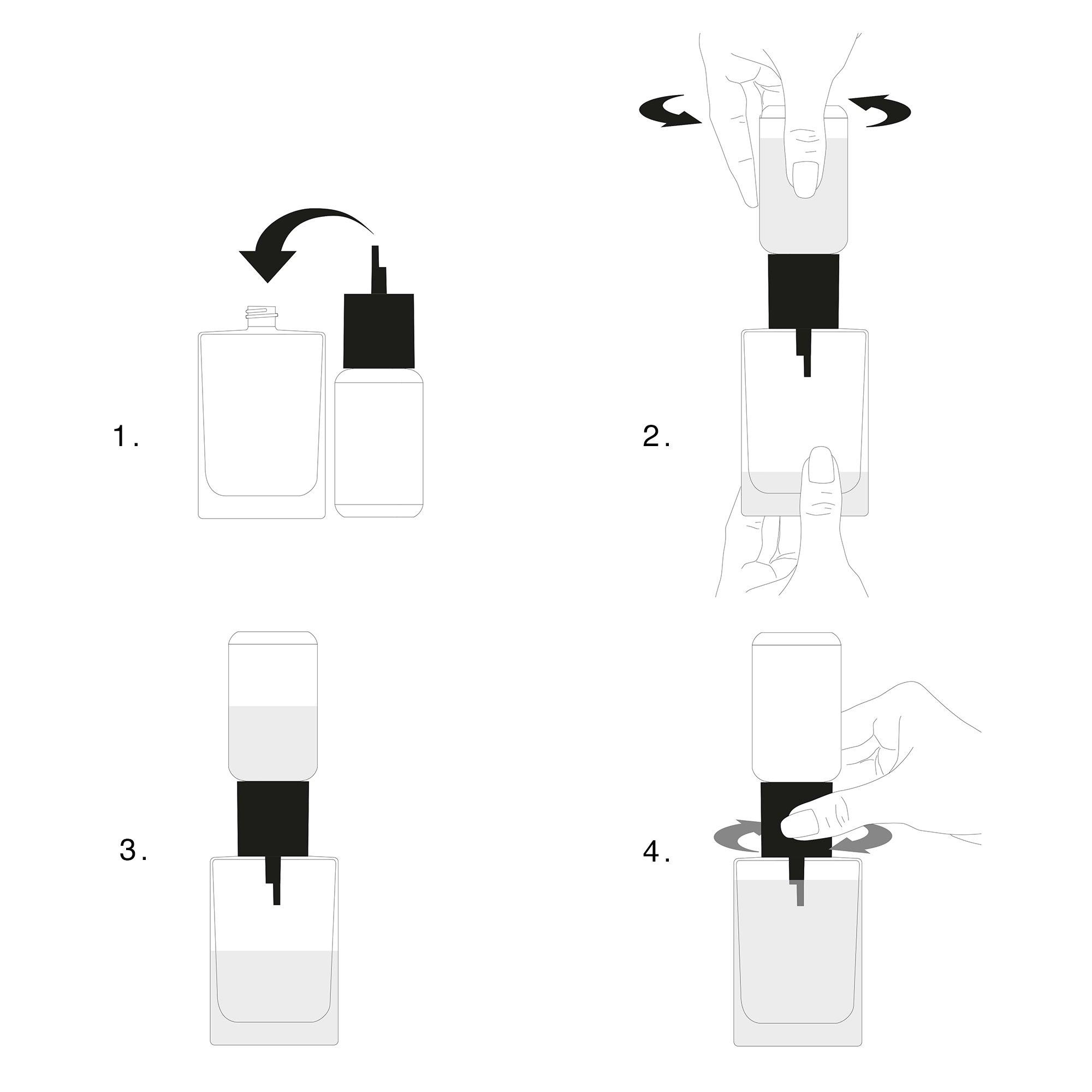 1.

2.

3.

4.