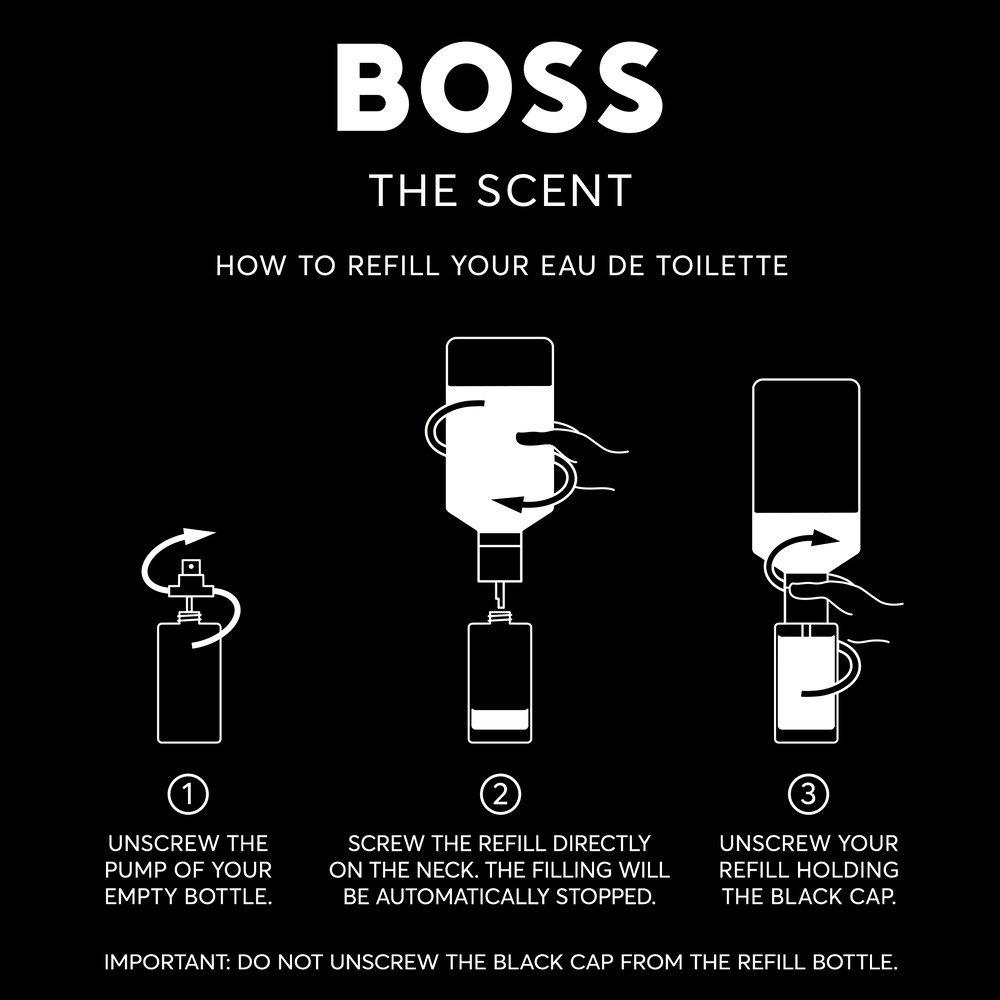 BOSS

THE SCENT

HOW TO REFILL YOUR EAU DE TOILETTE

1

UNSCREW THE PUMP OF YOUR EMPTY BOTTLE.

2

SCREW THE REFILL DIRECTLY ON THE NECK. THE FILLING WILL BE AUTOMATICALLY STOPPED.

3

UNSCREW YOUR REFILL HOLDING THE BLACK CAP.

IMPORTANT: DO NOT UNSCREW THE BLACK CAP FROM THE REFILL BOTTLE.