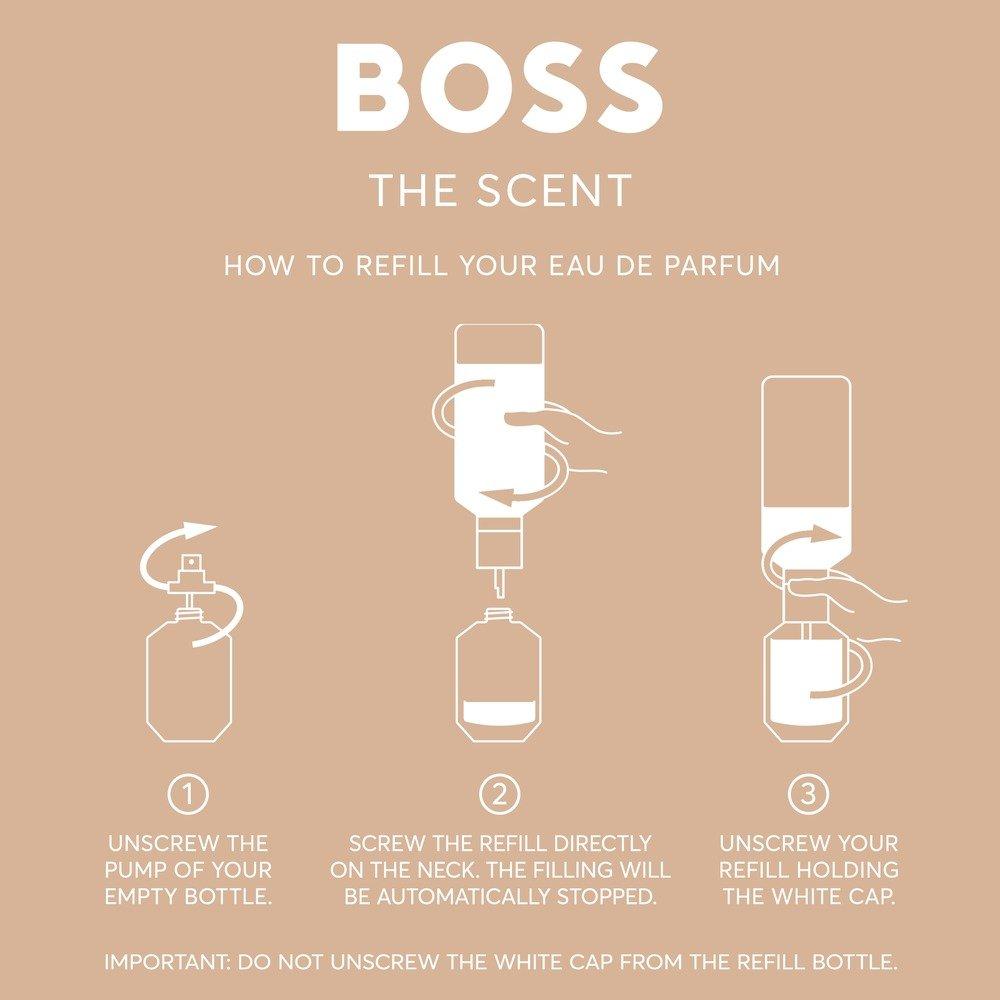 BOSS
THE SCENT

HOW TO REFILL YOUR EAU DE PARFUM

1
UNSCREW THE PUMP OF YOUR EMPTY BOTTLE.

2
SCREW THE REFILL DIRECTLY ON THE NECK. THE FILLING WILL BE AUTOMATICALLY STOPPED.

3
UNSCREW YOUR REFILL HOLDING THE WHITE CAP.

IMPORTANT: DO NOT UNSCREW THE WHITE CAP FROM THE REFILL BOTTLE.