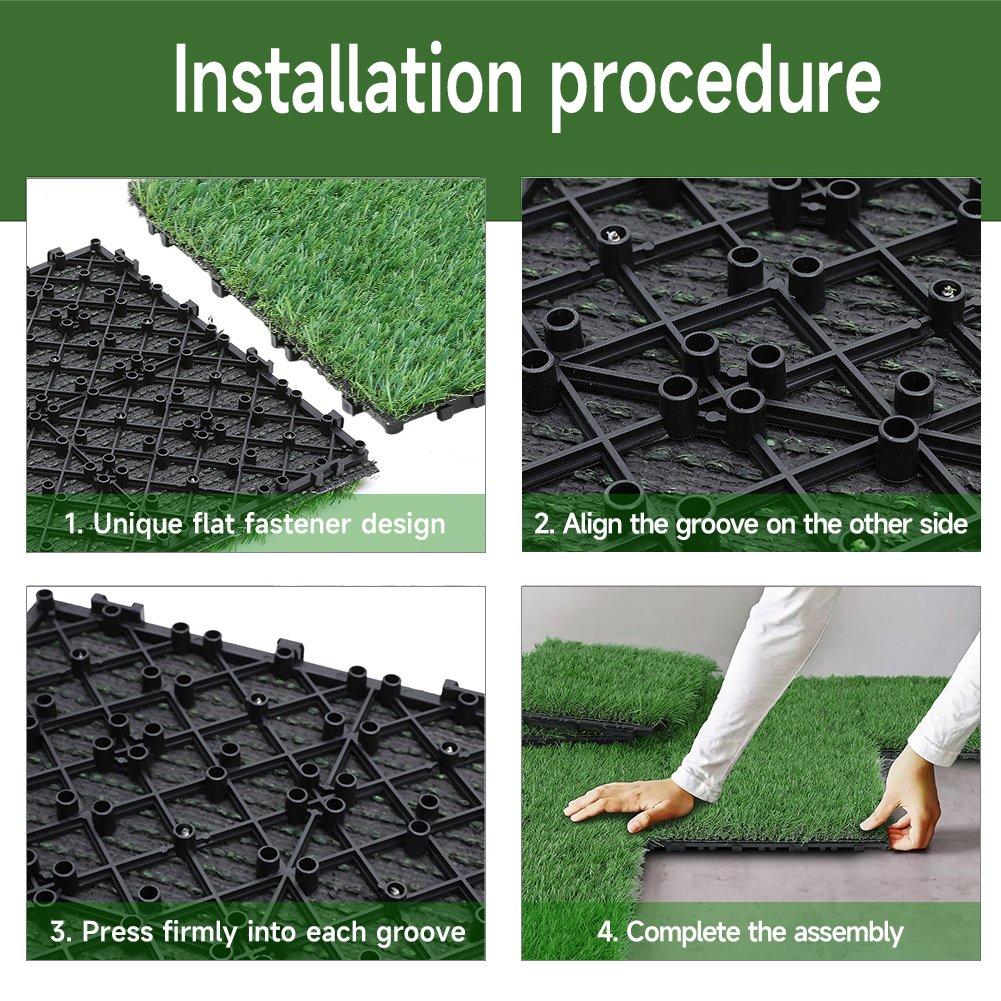 Installation procedure

1. Unique flat fastener design

2. Align the groove on the other side

3. Press firmly into each groove

4. Complete the assembly