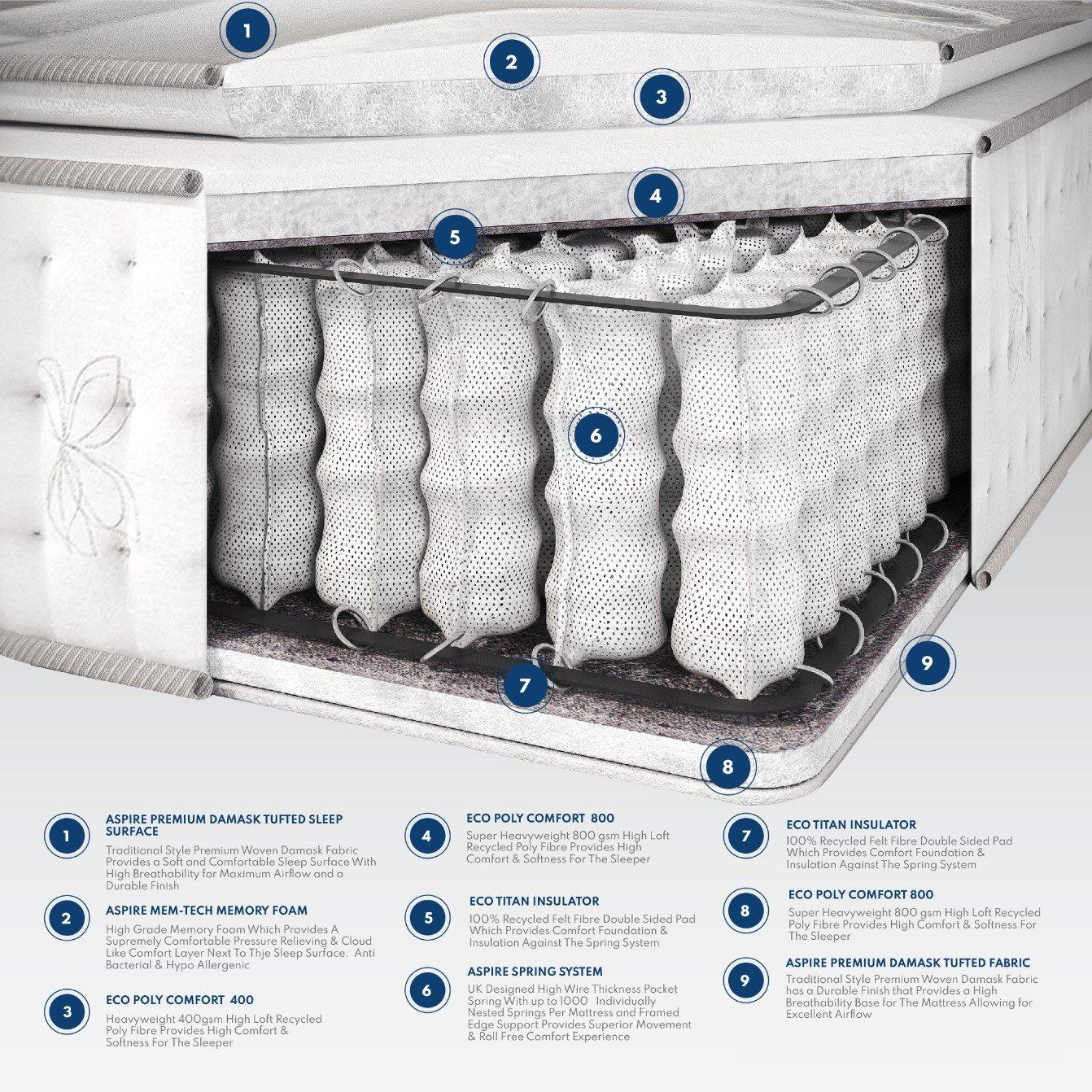 1

2

3

4

5

6

7

8

9

1 ASPIRE PREMIUM DAMASK TUFTED SLEEP SURFACE
Traditional Style Premium Woven Damask Fabric Provides a Soft and Comfortable Sleep Surface With High Breathability for Maximum Airflow and a Durable Finish

2 ASPIRE MEM-TECH MEMORY FOAM
High Grade Memory Foam Which Provides A Supremely Comfortable Pressure Relieving & Cloud Like Comfort Layer Next To Thje Sleep Surface. Anti Bacterial & Hypo Allergenic

3 ECO POLY COMFORT 400
Heavyweight 400gsm High Loft Recycled Poly Fibre Provides High Comfort & Softness For The Sleeper

4 ECO POLY COMFORT 800
Super Heavyweight 800 gsm High Loft Recycled Poly Fibre Provides High Comfort & Softness For The Sleeper

5 ECO TITAN INSULATOR
100% Recycled Felt Fibre Double Sided Pad Which Provides Comfort Foundation & Insulation Against The Spring System

6 ASPIRE SPRING SYSTEM
UK Designed High Wire Thickness Pocket Spring With up to 1000 Individually Nested Springs Per Mattress and Framed Edge Support Provides Superior Movement & Roll Free Comfort Experience

7 ECO TITAN INSULATOR
100% Recycled Felt Fibre Double Sided Pad Which Provides Comfort Foundation & Insulation Against The Spring System

8 ECO POLY COMFORT 800
Super Heavyweight 800 gsm High Loft Recycled Poly Fibre Provides High Comfort & Softness For The Sleeper

9 ASPIRE PREMIUM DAMASK TUFTED FABRIC
Traditional Style Premium Woven Damask Fabric has a Durable Finish that Provides a High Breathability Base for The Mattress Allowing for Excellent Airflow