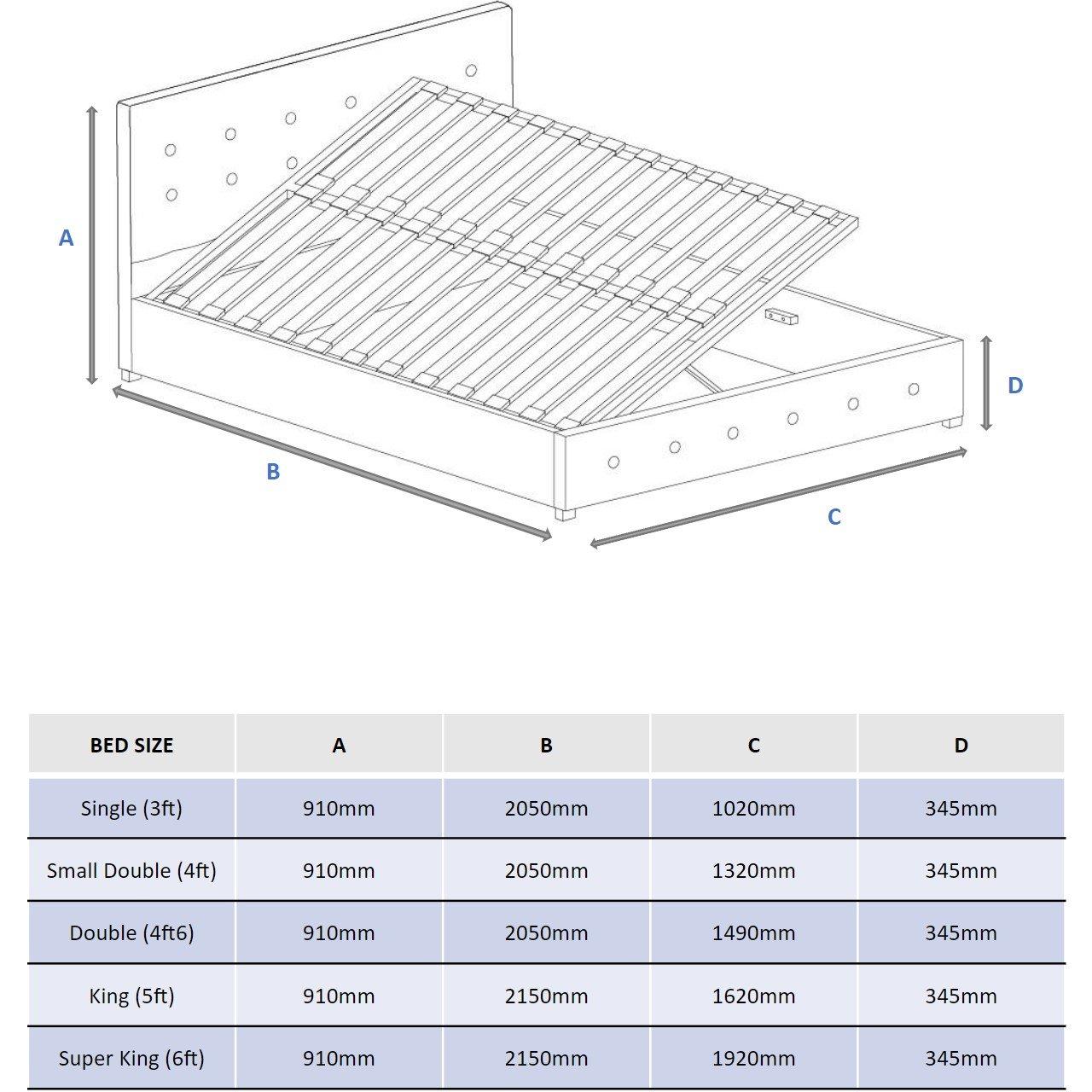 A

B

C

D

| BED SIZE | A | B | C | D |
|---|---|---|---|---|
| Single (3ft) | 910mm | 2050mm | 1020mm | 345mm |
| Small Double (4ft) | 910mm | 2050mm | 1320mm | 345mm |
| Double (4ft6) | 910mm | 2050mm | 1490mm | 345mm |
| King (5ft) | 910mm | 2150mm | 1620mm | 345mm |
| Super King (6ft) | 910mm | 2150mm | 1920mm | 345mm |