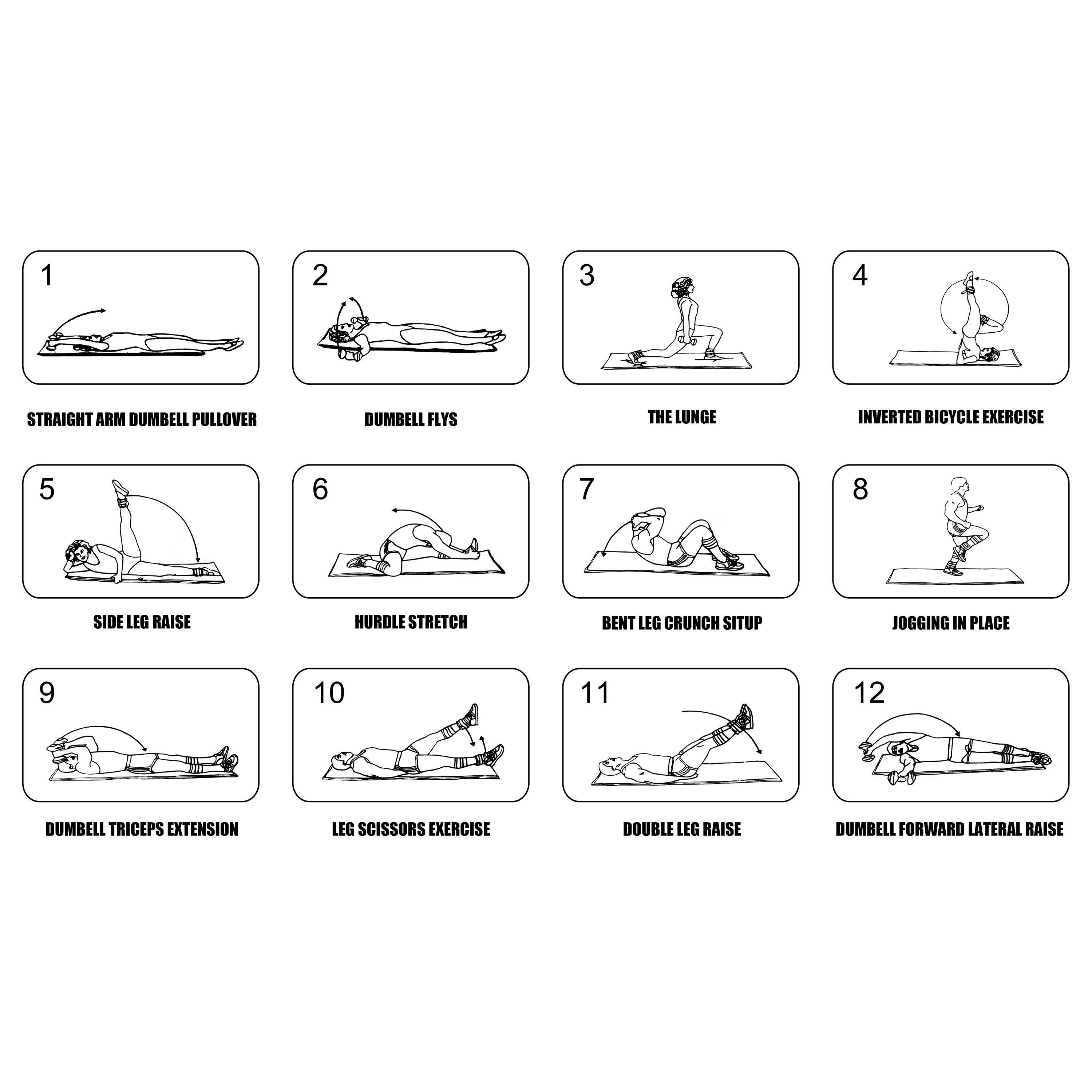 1

STRAIGHT ARM DUMBELL PULLOVER

2

DUMBELL FLYS

3

THE LUNGE

4

INVERTED BICYCLE EXERCISE

5

SIDE LEG RAISE

6

HURDLE STRETCH

7

BENT LEG CRUNCH SITUP

8

JOGGING IN PLACE

9

DUMBELL TRICEPS EXTENSION

10

LEG SCISSORS EXERCISE

11

DOUBLE LEG RAISE

12

DUMBELL FORWARD LATERAL RAISE